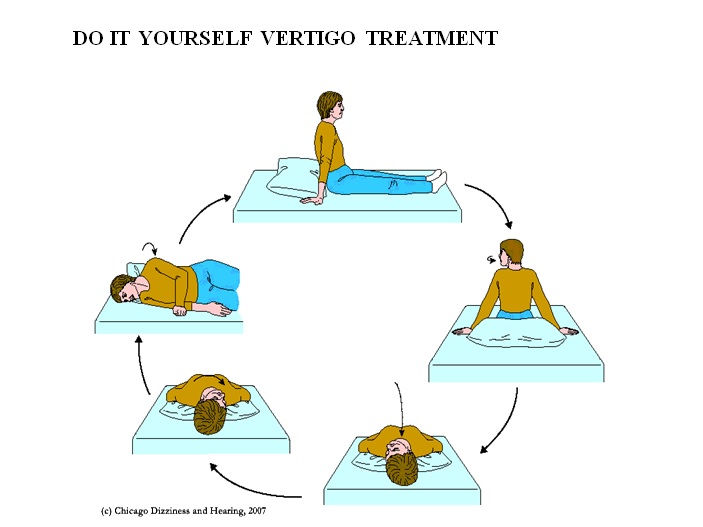 DO IT YOURSELF VERTIGO TREATMENT

(c) Chicago Dizziness and Hearing, 2007