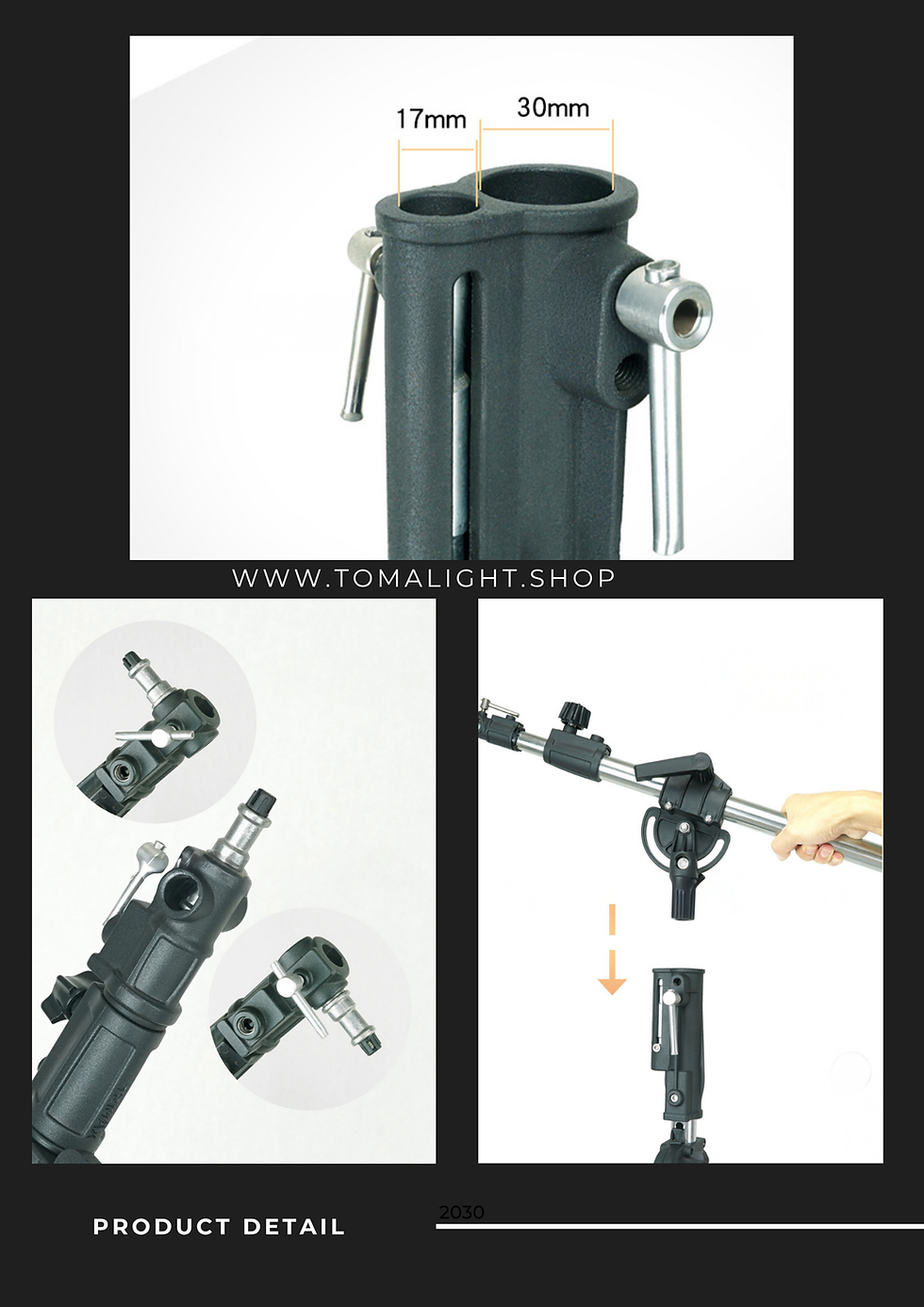 17mm
30mm

WWW.TOMALIGHT.SHOP

PRODUCT DETAIL

2030