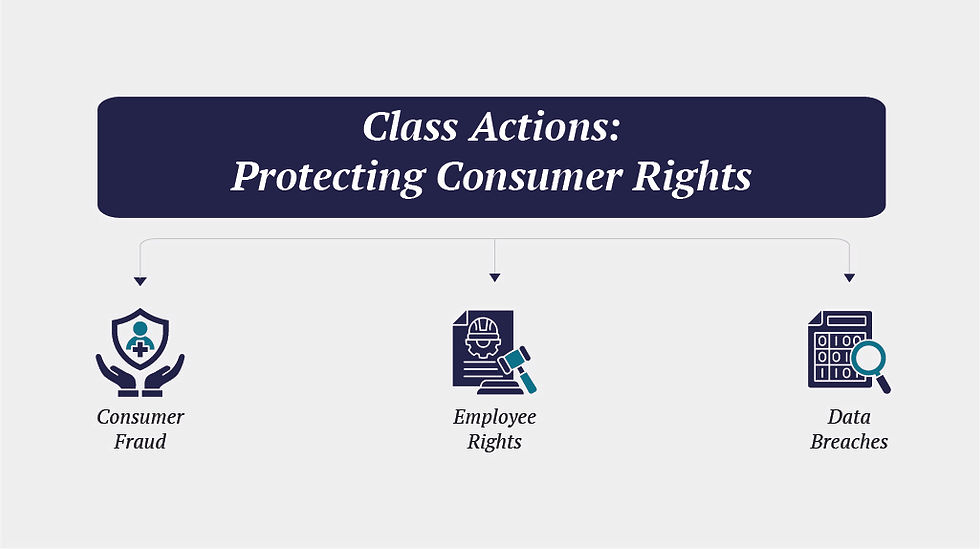 Class Actions:
Protecting Consumer Rights

Consumer Fraud

Employee Rights

Data Breaches