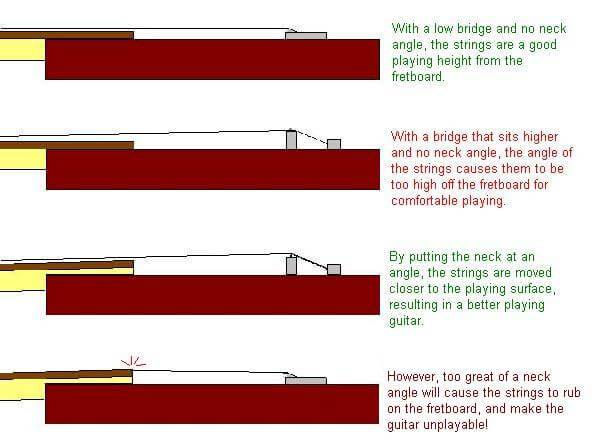 With a low bridge and no neck angle, the strings are a good playing height from the fretboard.

With a bridge that sits higher and no neck angle, the angle of the strings causes them to be too high off the fretboard for comfortable playing.

By putting the neck at an angle, the strings are moved closer to the playing surface, resulting in a better playing guitar.

However, too great of a neck angle will cause the strings to rub on the fretboard, and make the guitar unplayable!