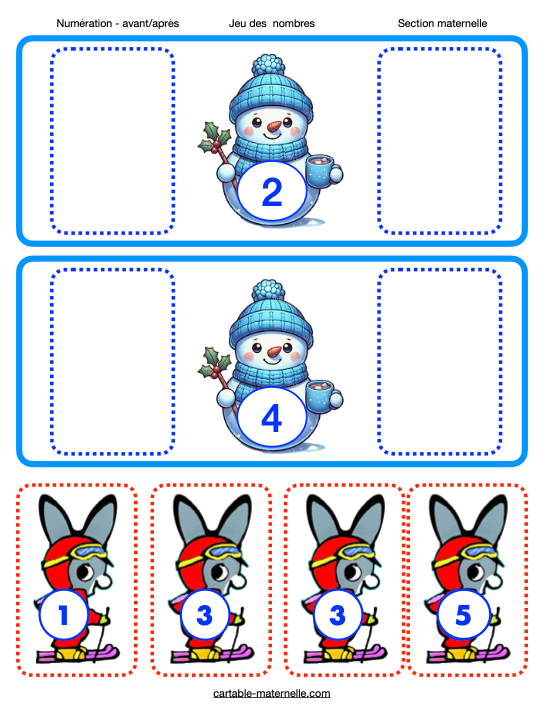 Numération - avant/après

Jeu des nombres

Section maternelle

2

4

1

3

3

5

cartable-maternelle.com