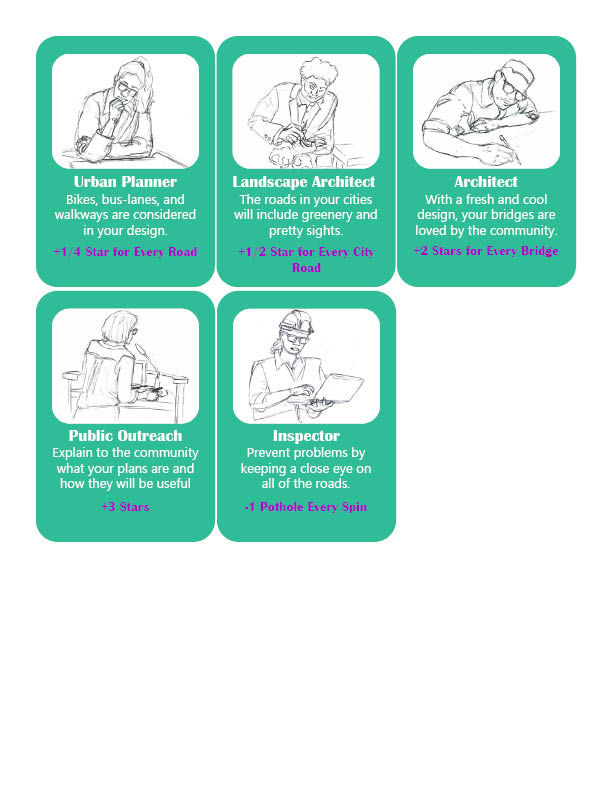 Urban Planner
Bikes, bus-lanes, and walkways are considered in your design.

+1/4 Star for Every Road

Landscape Architect
The roads in your cities will include greenery and pretty sights.

+1/2 Star for Every City Road

Architect
With a fresh and cool design, your bridges are loved by the community.

+2 Stars for Every Bridge

Public Outreach
Explain to the community what your plans are and how they will be useful

+3 Stars

Inspector
Prevent problems by keeping a close eye on all of the roads.

-1 Pothole Every Spin