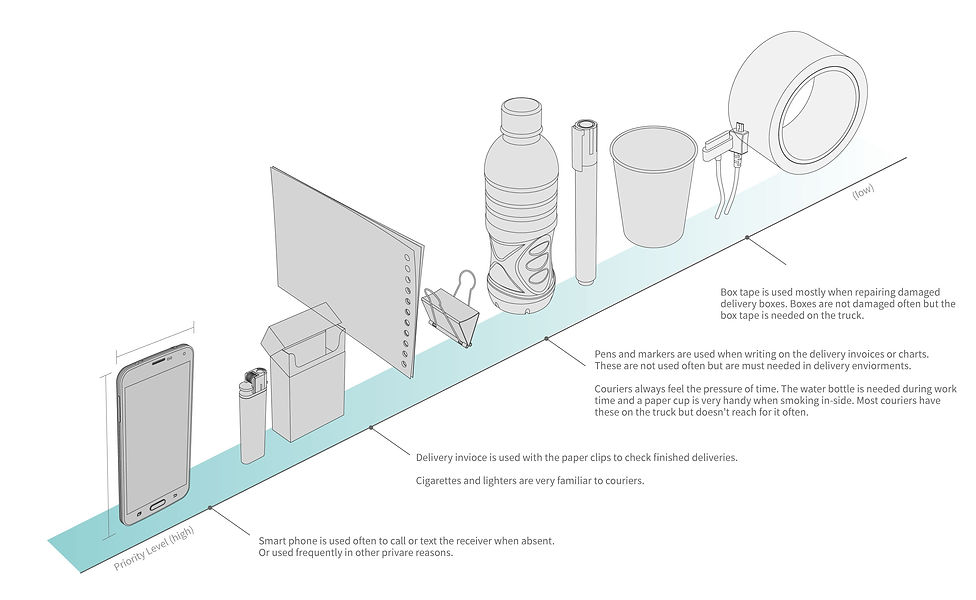 (low)

Box tape is used mostly when repairing damaged delivery boxes. Boxes are not damaged often but the box tape is needed on the truck.

Pens and markers are used when writing on the delivery invoices or charts. These are not used often but are must needed in delivery enviorments.

Couriers always feel the pressure of time. The water bottle is needed during work time and a paper cup is very handy when smoking in-side. Most couriers have these on the truck but doesn't reach for it often.

Delivery invioce is used with the paper clips to check finished deliveries.

Cigarettes and lighters are very familiar to couriers.

Smart phone is used often to call or text the receiver when absent. Or used frequently in other privare reasons.

Priority Level (high)