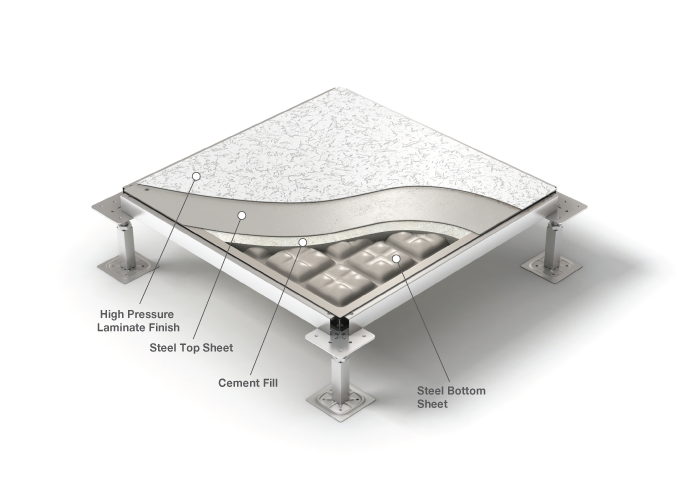 High Pressure
Laminate Finish

Steel Top Sheet

Cement Fill

Steel Bottom
Sheet