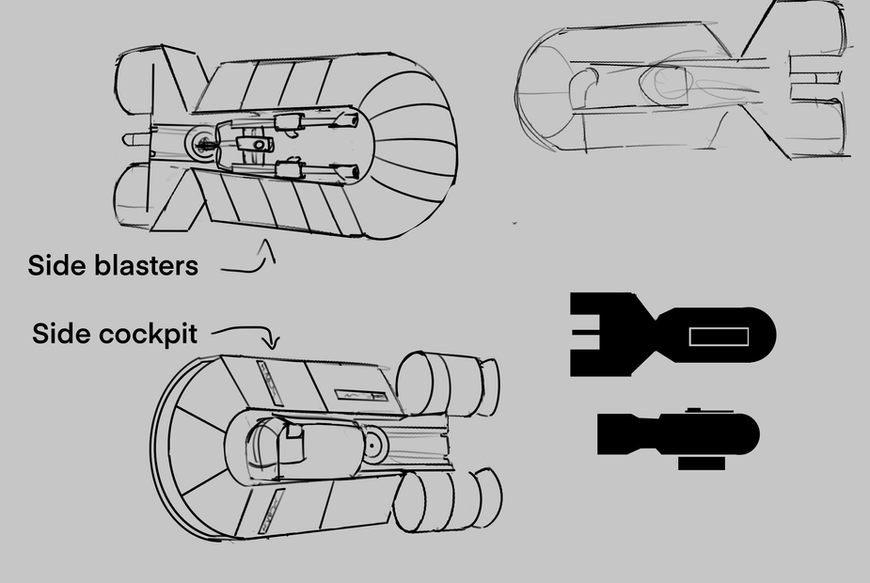 Side blasters

Side cockpit