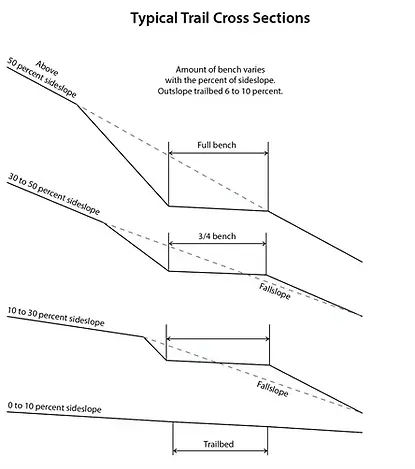 Typical Trail Cross Sections

Above 50 percent sideslope

Amount of bench varies with the percent of sideslope. Outslope trailbed 6 to 10 percent.

Full bench

30 to 50 percent sideslope

3/4 bench

Fallslope

10 to 30 percent sideslope

Fallslope

0 to 10 percent sideslope

Trailbed