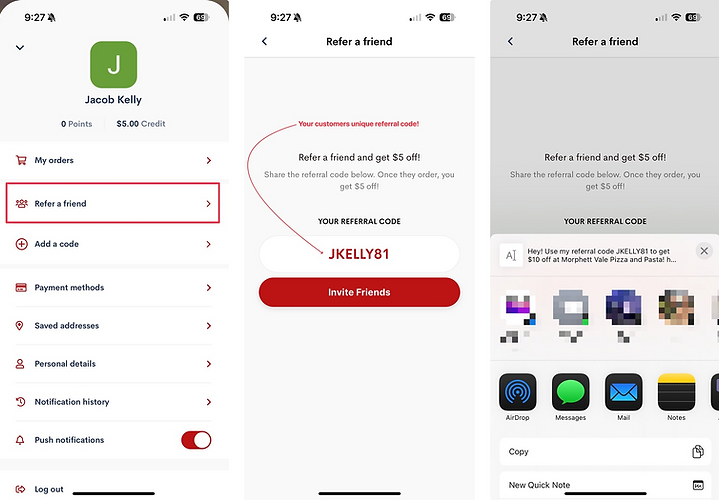 9:27 69

J

Jacob Kelly

0 Points $5.00 Credit

My orders

Refer a friend

Add a code

Payment methods

Saved addresses

Personal details

Notification history

Push notifications

Log out

9:27 69

Refer a friend

Your customers unique referral code!

Refer a friend and get $5 off!

Share the referral code below. Once they order, you get $5 off!

YOUR REFERRAL CODE

JKELLY81

Invite Friends

9:27 69

Refer a friend

Refer a friend and get $5 off!

Share the referral code below. Once they order, you get $5 off!

YOUR REFERRAL CODE

Hey! Use my referral code JKELLY81 to get $10 off at Morphett Vale Pizza and Pasta! h...

AirDrop

Messages

Mail

Notes

Copy

New Quick Note