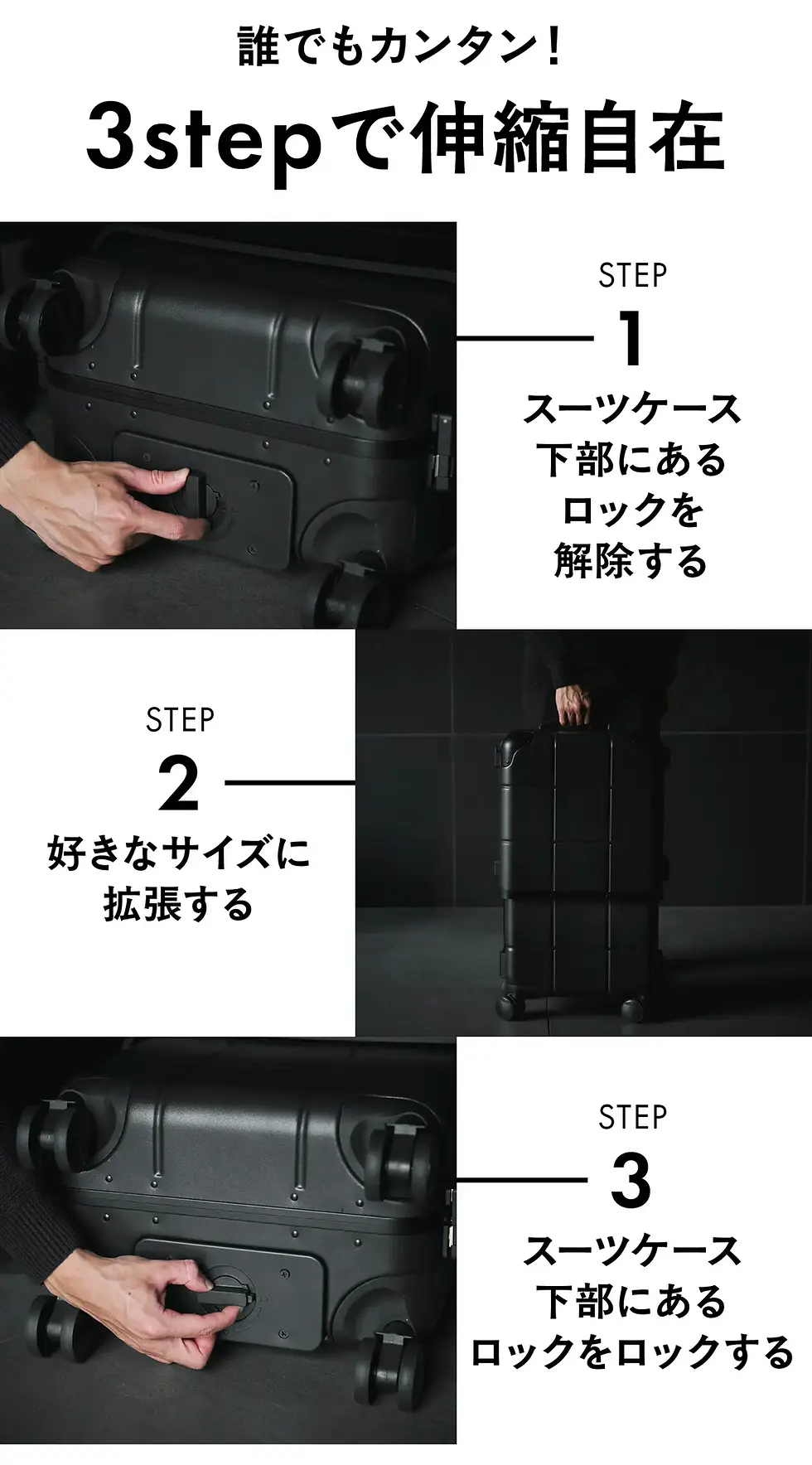 誰でもカンタン!

3stepで伸縮自在

STEP
1
スーツケース下部にあるロックを解除する

STEP
2
好きなサイズに拡張する

STEP
3
スーツケース下部にあるロックをロックする