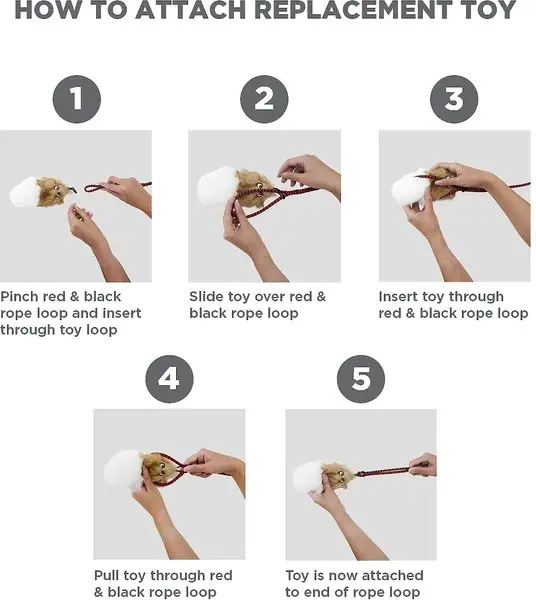 HOW TO ATTACH REPLACEMENT TOY

1

Pinch red & black rope loop and insert through toy loop

2

Slide toy over red & black rope loop

3

Insert toy through red & black rope loop

4

Pull toy through red & black rope loop

5

Toy is now attached to end of rope loop