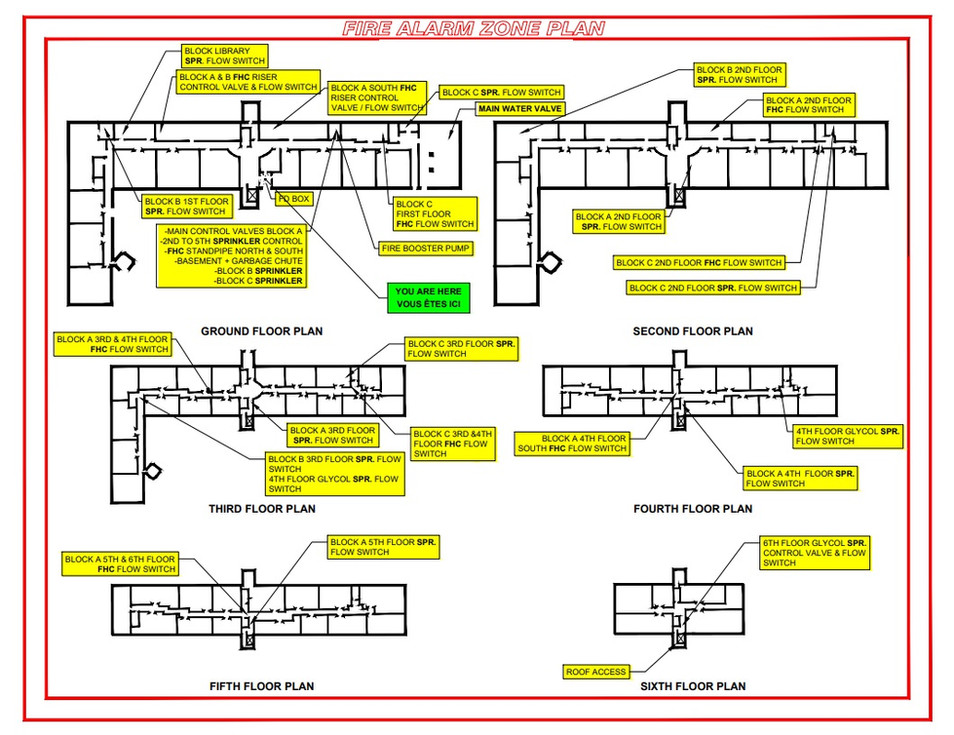 FIRE ALARM ZONE PLAN

BLOCK LIBRARY
SPR. FLOW SWITCH

BLOCK A & B FHC RISER
CONTROL VALVE & FLOW SWITCH

BLOCK A SOUTH FHC
RISER CONTROL
VALVE / FLOW SWITCH

BLOCK C SPR. FLOW SWITCH

MAIN WATER VALVE

BLOCK B 1ST FLOOR
SPR. FLOW SWITCH

FD BOX

BLOCK C
FIRST FLOOR
FHC FLOW SWITCH

-MAIN CONTROL VALVES BLOCK A
-2ND TO 5TH SPRINKLER CONTROL
-FHC STANDPIPE NORTH & SOUTH
-BASEMENT + GARBAGE CHUTE
-BLOCK B SPRINKLER
-BLOCK C SPRINKLER

FIRE BOOSTER PUMP

YOU ARE HERE
VOUS ÊTES ICI

GROUND FLOOR PLAN

BLOCK B 2ND FLOOR
SPR. FLOW SWITCH

BLOCK A 2ND FLOOR
FHC FLOW SWITCH

BLOCK A 2ND FLOOR
SPR. FLOW SWITCH

BLOCK C 2ND FLOOR FHC FLOW SWITCH

BLOCK C 2ND FLOOR SPR. FLOW SWITCH

SECOND FLOOR PLAN

BLOCK A 3RD & 4TH FLOOR
FHC FLOW SWITCH

BLOCK C 3RD FLOOR SPR.
FLOW SWITCH

BLOCK A 3RD FLOOR
SPR. FLOW SWITCH

BLOCK C 3RD &4TH
FLOOR FHC FLOW
SWITCH

BLOCK B 3RD FLOOR SPR. FLOW
SWITCH
4TH FLOOR GLYCOL SPR. FLOW
SWITCH

THIRD FLOOR PLAN

BLOCK A 4TH FLOOR
SOUTH FHC FLOW SWITCH

4TH FLOOR GLYCOL SPR.
FLOW SWITCH

BLOCK A 4TH FLOOR SPR.
FLOW SWITCH

FOURTH FLOOR PLAN

BLOCK A 5TH & 6TH FLOOR
FHC FLOW SWITCH

BLOCK A 5TH FLOOR SPR.
FLOW SWITCH

FIFTH FLOOR PLAN

6TH FLOOR GLYCOL SPR.
CONTROL VALVE & FLOW
SWITCH

ROOF ACCESS

SIXTH FLOOR PLAN