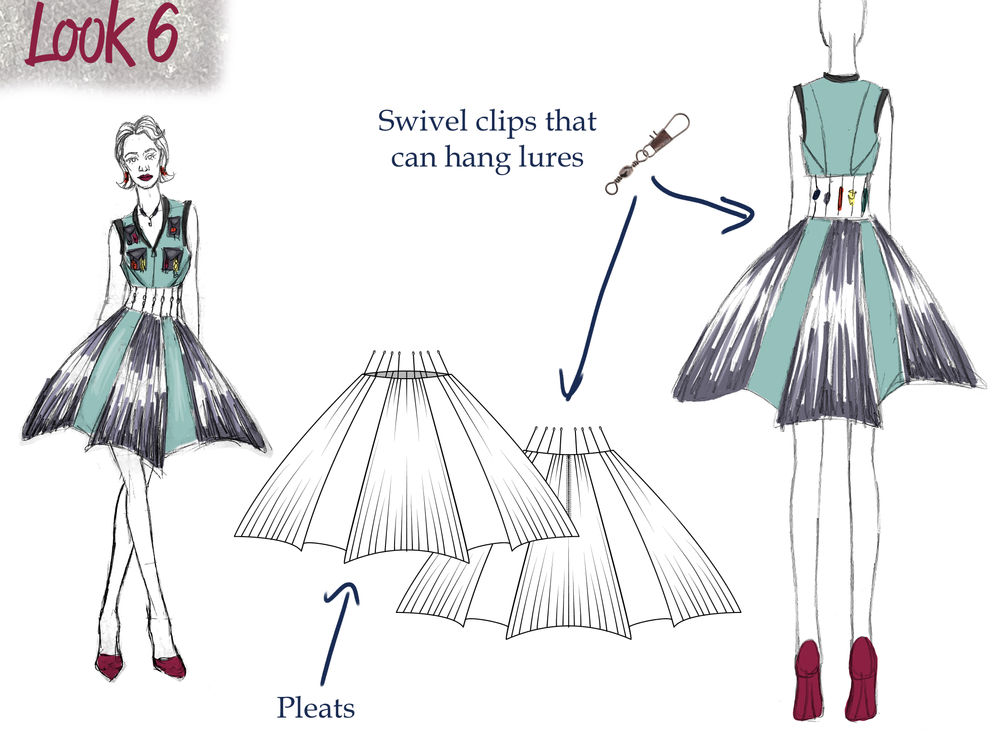 Look 6

Swivel clips that can hang lures

Pleats