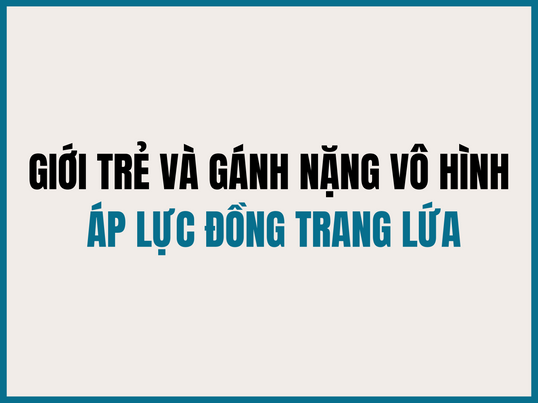 GIỚI TRẺ VÀ GÁNH NẶNG VÔ HÌNH
ÁP LỰC ĐỒNG TRANG LỨA