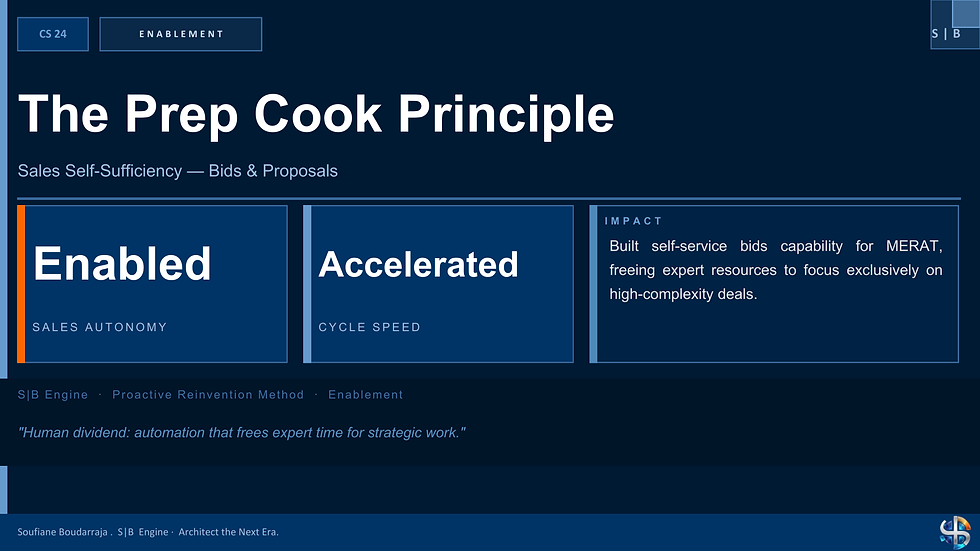 CS 24

ENABLEMENT

S | B

The Prep Cook Principle

Sales Self-Sufficiency — Bids & Proposals

Enabled

SALES AUTONOMY

Accelerated

CYCLE SPEED

IMPACT

Built self-service bids capability for MERAT, freeing expert resources to focus exclusively on high-complexity deals.

S|B Engine · Proactive Reinvention Method · Enablement

"Human dividend: automation that frees expert time for strategic work."

Soufiane Boudarraja . S|B Engine · Architect the Next Era.