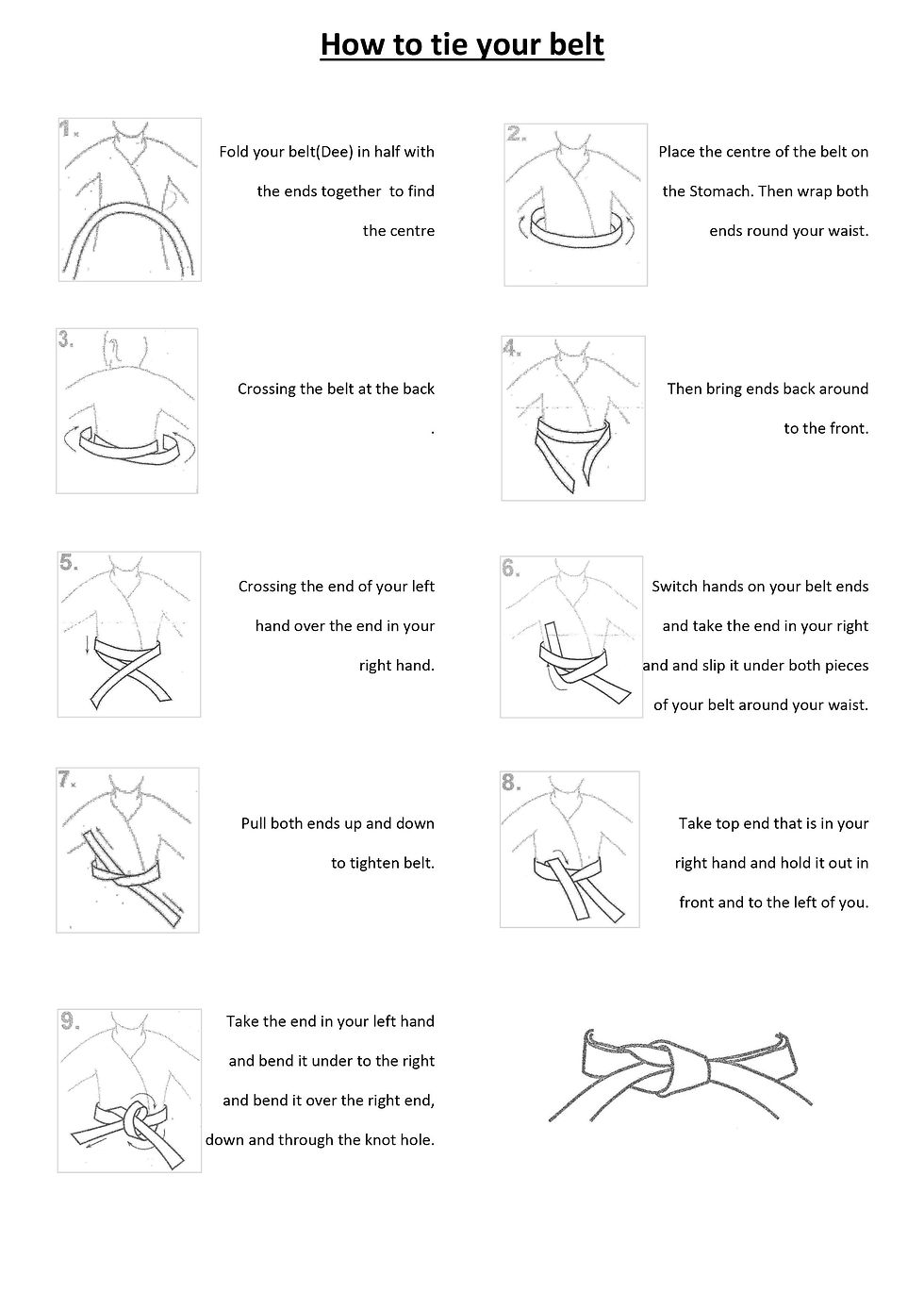 How to tie your belt

1.

Fold your belt(Dee) in half with the ends together to find the centre

2.

Place the centre of the belt on the Stomach. Then wrap both ends round your waist.

3.

Crossing the belt at the back .

4.

Then bring ends back around to the front.

5.

Crossing the end of your left hand over the end in your right hand.

6.

Switch hands on your belt ends and take the end in your right and and slip it under both pieces of your belt around your waist.

7.

Pull both ends up and down to tighten belt.

8.

Take top end that is in your right hand and hold it out in front and to the left of you.

9.

Take the end in your left hand and bend it under to the right and bend it over the right end, down and through the knot hole.