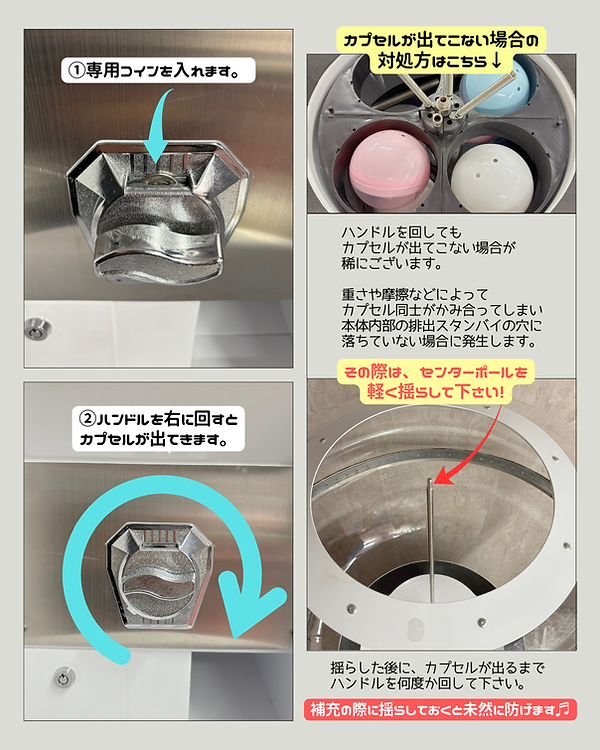 ①専用コインを入れます。

②ハンドルを右に回すとカプセルが出てきます。

カプセルが出てこない場合の対処方はこちら↓

ハンドルを回してもカプセルが出てこない場合が稀にございます。

重さや摩擦などによってカプセル同士がかみ合ってしまい本体内部の排出スタンバイの穴に落ちていない場合に発生します。

その際は、センターポールを軽く揺らして下さい!

揺らした後に、カプセルが出るまでハンドルを何度か回して下さい。

補充の際に揺らしておくと未然に防げます♬