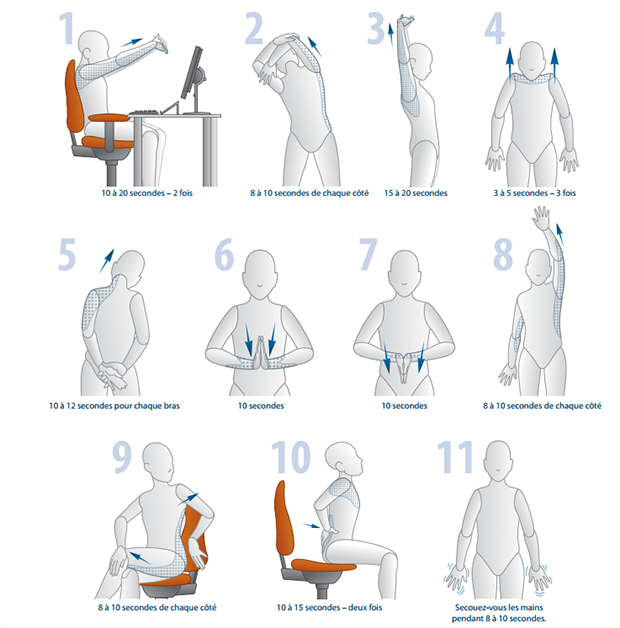 1
10 à 20 secondes – 2 fois

2
8 à 10 secondes de chaque côté

3
15 à 20 secondes

4
3 à 5 secondes – 3 fois

5
10 à 12 secondes pour chaque bras

6
10 secondes

7
10 secondes

8
8 à 10 secondes de chaque côté

9
8 à 10 secondes de chaque côté

10
10 à 15 secondes – deux fois

11
Secouez-vous les mains pendant 8 à 10 secondes.