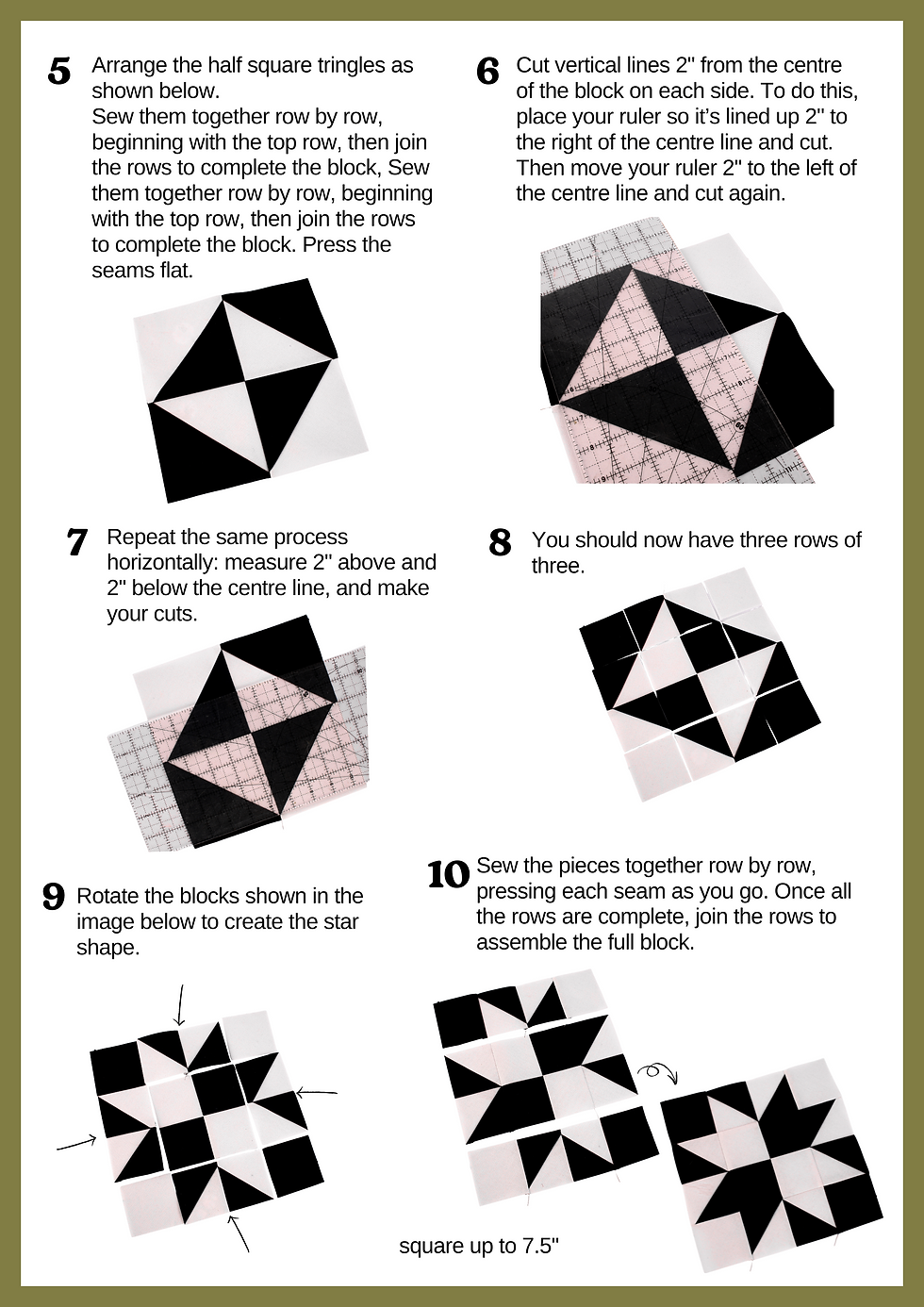 5 Arrange the half square tringles as shown below.
Sew them together row by row, beginning with the top row, then join the rows to complete the block, Sew them together row by row, beginning with the top row, then join the rows to complete the block. Press the seams flat.

6 Cut vertical lines 2" from the centre of the block on each side. To do this, place your ruler so it's lined up 2" to the right of the centre line and cut. Then move your ruler 2" to the left of the centre line and cut again.

7 Repeat the same process horizontally: measure 2" above and 2" below the centre line, and make your cuts.

8 You should now have three rows of three.

9 Rotate the blocks shown in the image below to create the star shape.

10 Sew the pieces together row by row, pressing each seam as you go. Once all the rows are complete, join the rows to assemble the full block.

square up to 7.5"