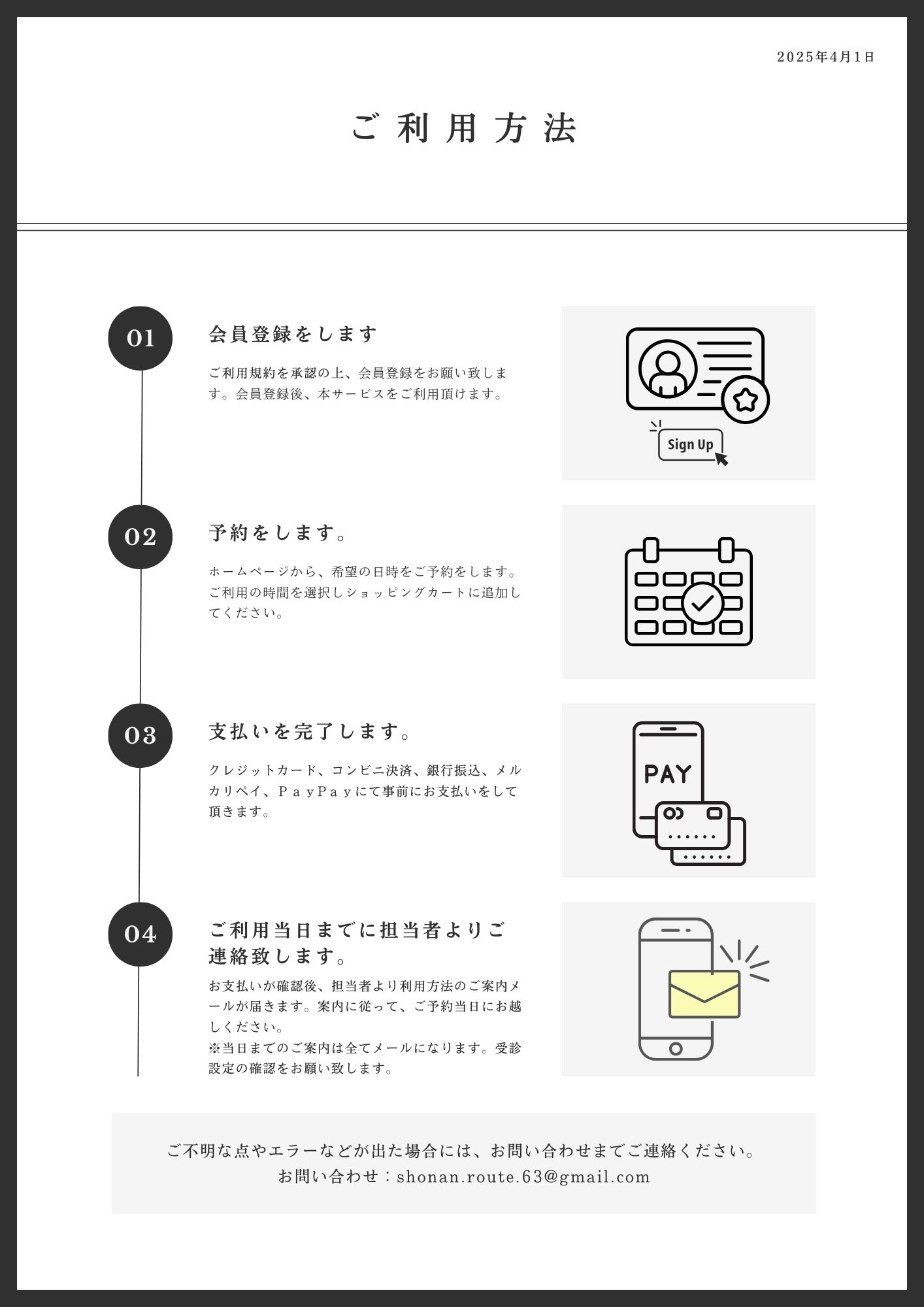 2025年4月1日

ご利用方法

01

会員登録をします

ご利用規約を承認の上、会員登録をお願い致します。会員登録後、本サービスをご利用頂けます。

Sign Up

02

予約をします。

ホームページから、希望の日時をご予約をします。ご利用の時間を選択しショッピングカートに追加してください。

03

支払いを完了します。

クレジットカード、コンビニ決済、銀行振込、メルカリペイ、ＰａｙＰａｙにて事前にお支払いをして頂きます。

PAY

04

ご利用当日までに担当者よりご連絡致します。

お支払いが確認後、担当者より利用方法のご案内メールが届きます。案内に従って、ご予約当日にお越しください。
※当日までのご案内は全てメールになります。受診設定の確認をお願い致します。

ご不明な点やエラーなどが出た場合には、お問い合わせまでご連絡ください。
お問い合わせ：shonan.route.63@gmail.com