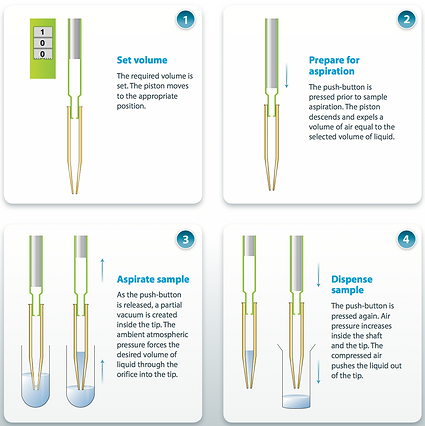 1

1
0
0

Set volume

The required volume is set. The piston moves to the appropriate position.

2

Prepare for aspiration

The push-button is pressed prior to sample aspiration. The piston descends and expels a volume of air equal to the selected volume of liquid.

3

Aspirate sample

As the push-button is released, a partial vacuum is created inside the tip. The ambient atmospheric pressure forces the desired volume of liquid through the orifice into the tip.

4

Dispense sample

The push-button is pressed again. Air pressure increases inside the shaft and the tip. The compressed air pushes the liquid out of the tip.