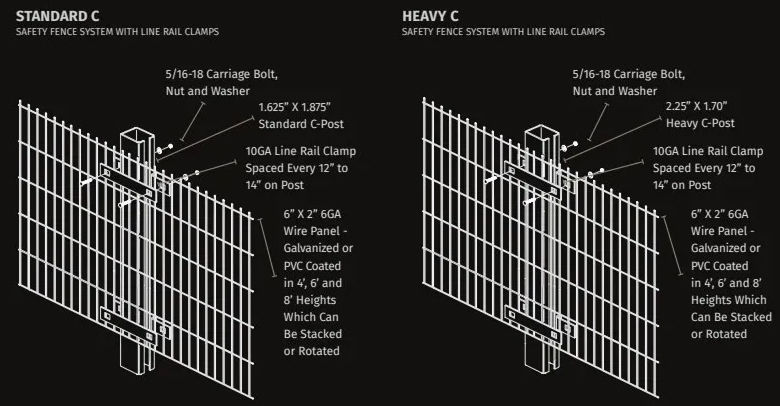 STANDARD C
SAFETY FENCE SYSTEM WITH LINE RAIL CLAMPS

5/16-18 Carriage Bolt, Nut and Washer

1.625" X 1.875" Standard C-Post

10GA Line Rail Clamp Spaced Every 12" to 14" on Post

6" X 2" 6GA Wire Panel - Galvanized or PVC Coated in 4', 6' and 8' Heights Which Can Be Stacked or Rotated

HEAVY C
SAFETY FENCE SYSTEM WITH LINE RAIL CLAMPS

5/16-18 Carriage Bolt, Nut and Washer

2.25" X 1.70" Heavy C-Post

10GA Line Rail Clamp Spaced Every 12" to 14" on Post

6" X 2" 6GA Wire Panel - Galvanized or PVC Coated in 4', 6' and 8' Heights Which Can Be Stacked or Rotated