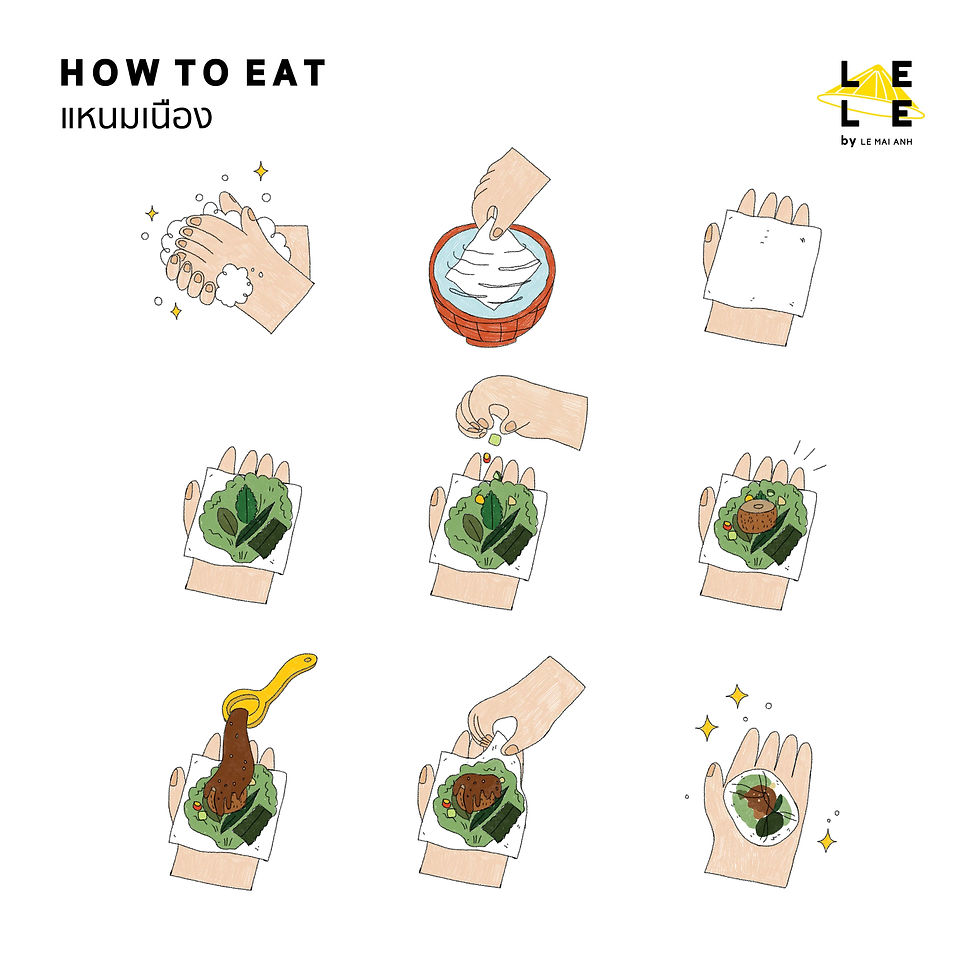 HOW TO EAT
แหนมเนือง

LE
LE
by LE MAI ANH