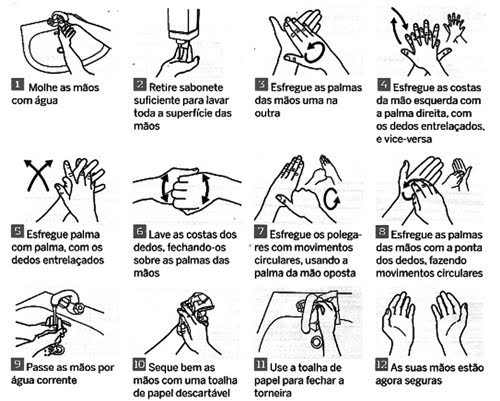 1 Molhe as mãos com água

2 Retire sabonete suficiente para lavar toda a superfície das mãos

3 Esfregue as palmas das mãos uma na outra

4 Esfregue as costas da mão esquerda com a palma direita, com os dedos entrelaçados, e vice-versa

5 Esfregue palma com palma, com os dedos entrelaçados

6 Lave as costas dos dedos, fechando-os sobre as palmas das mãos

7 Esfregue os polegares com movimentos circulares, usando a palma da mão oposta

8 Esfregue as palmas das mãos com a ponta dos dedos, fazendo movimentos circulares

9 Passe as mãos por água corrente

10 Seque bem as mãos com uma toalha de papel descartável

11 Use a toalha de papel para fechar a torneira

12 As suas mãos estão agora seguras