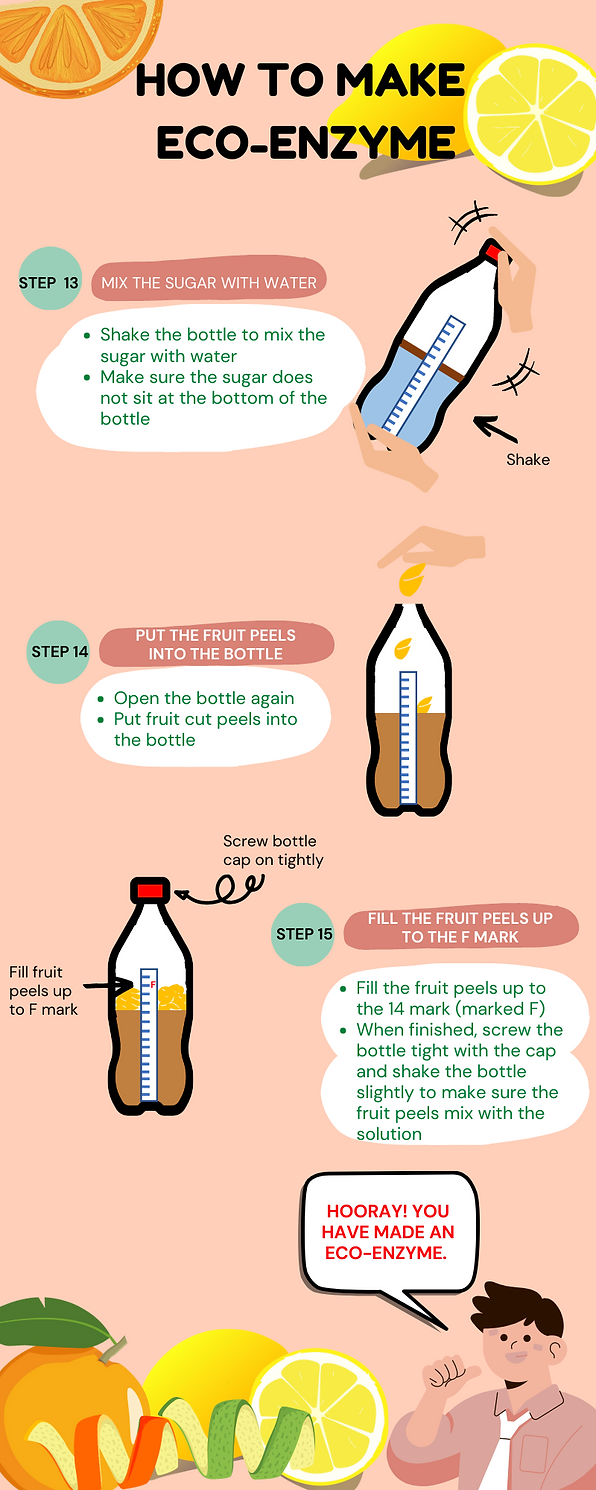 HOW TO MAKE ECO-ENZYME

STEP 13

MIX THE SUGAR WITH WATER

- Shake the bottle to mix the sugar with water
- Make sure the sugar does not sit at the bottom of the bottle

Shake

STEP 14

PUT THE FRUIT PEELS INTO THE BOTTLE

- Open the bottle again
- Put fruit cut peels into the bottle

Screw bottle cap on tightly

Fill fruit peels up to F mark

F

STEP 15

FILL THE FRUIT PEELS UP TO THE F MARK

- Fill the fruit peels up to the 14 mark (marked F)
- When finished, screw the bottle tight with the cap and shake the bottle slightly to make sure the fruit peels mix with the solution

HOORAY! YOU HAVE MADE AN ECO-ENZYME.