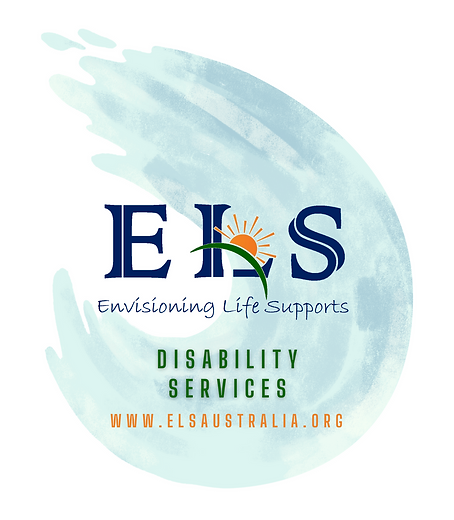 ELS

Envisioning Life Supports

DISABILITY SERVICES

WWW.ELSAUSTRALIA.ORG