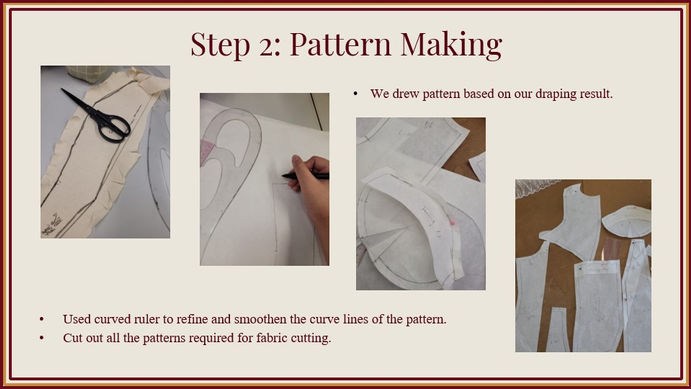 Step 2: Pattern Making

• We drew pattern based on our draping result.

• Used curved ruler to refine and smoothen the curve lines of the pattern.
• Cut out all the patterns required for fabric cutting.