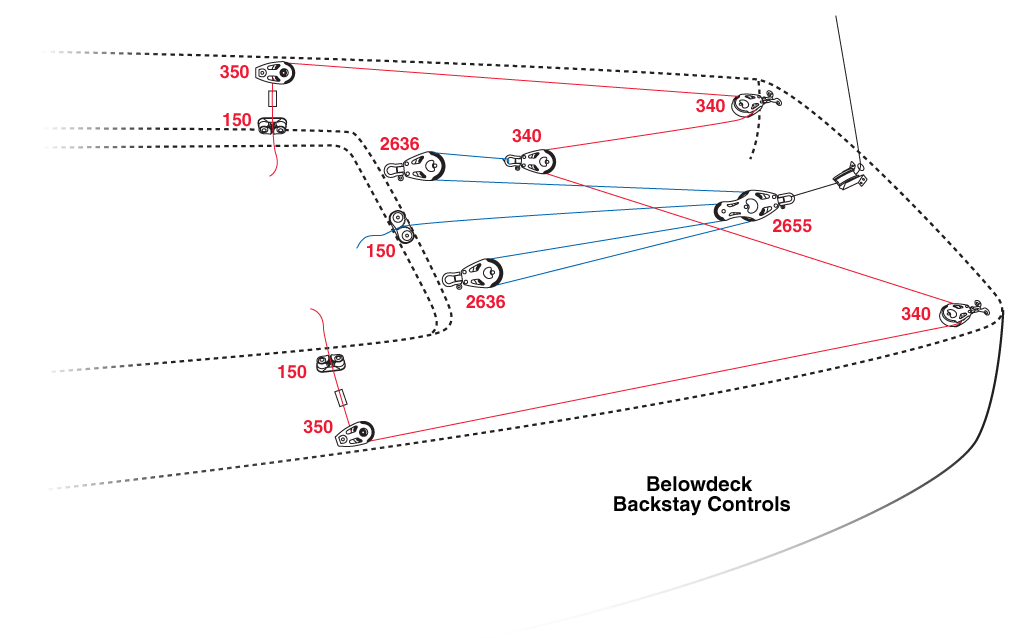 350
150
2636
340
340
150
2655
2636
340
150
350
Belowdeck
Backstay Controls