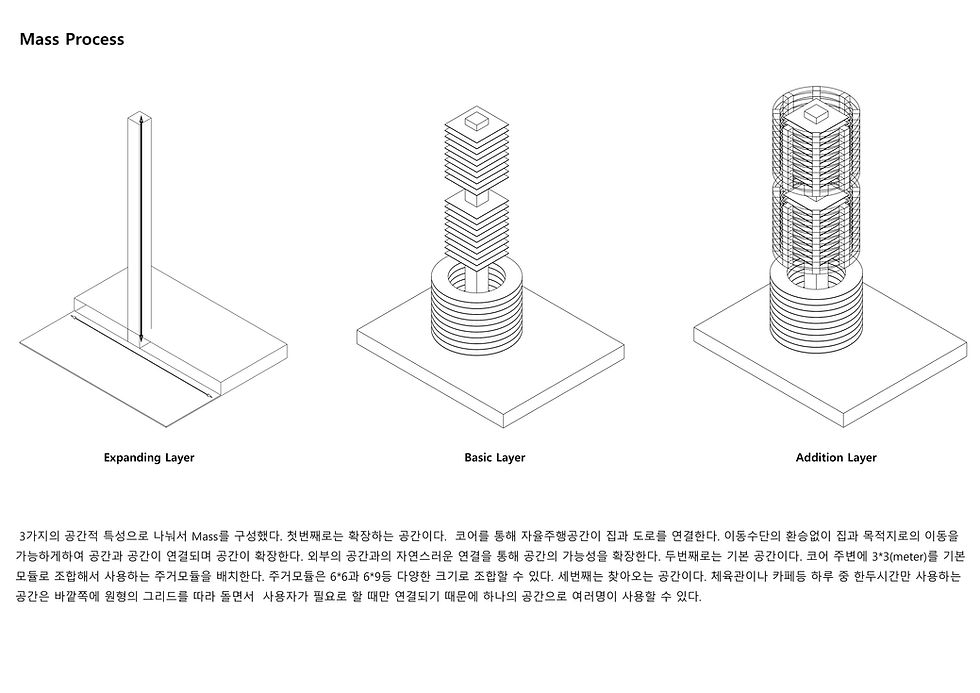 Mass Process

Expanding Layer

Basic Layer

Addition Layer

3가지의 공간적 특성으로 나눠서 Mass를 구성했다. 첫번째로는 확장하는 공간이다. 코어를 통해 자율주행공간이 집과 도로를 연결한다. 이동수단의 환승없이 집과 목적지로의 이동을 가능하게하여 공간과 공간이 연결되며 공간이 확장한다. 외부의 공간과의 자연스러운 연결을 통해 공간의 가능성을 확장한다. 두번째로는 기본 공간이다. 코어 주변에 3*3(meter)를 기본 모듈로 조합해서 사용하는 주거모듈을 배치한다. 주거모듈은 6*6과 6*9등 다양한 크기로 조합할 수 있다. 세번째는 찾아오는 공간이다. 체육관이나 카페등 하루 중 한두시간만 사용하는 공간은 바깥쪽에 원형의 그리드를 따라 돌면서 사용자가 필요로 할 때만 연결되기 때문에 하나의 공간으로 여러명이 사용할 수 있다.