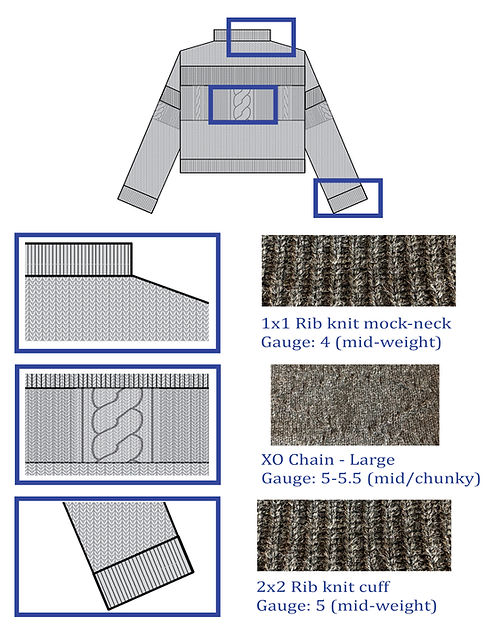 1x1 Rib knit mock-neck
Gauge: 4 (mid-weight)

XO Chain - Large
Gauge: 5-5.5 (mid/chunky)

2x2 Rib knit cuff
Gauge: 5 (mid-weight)