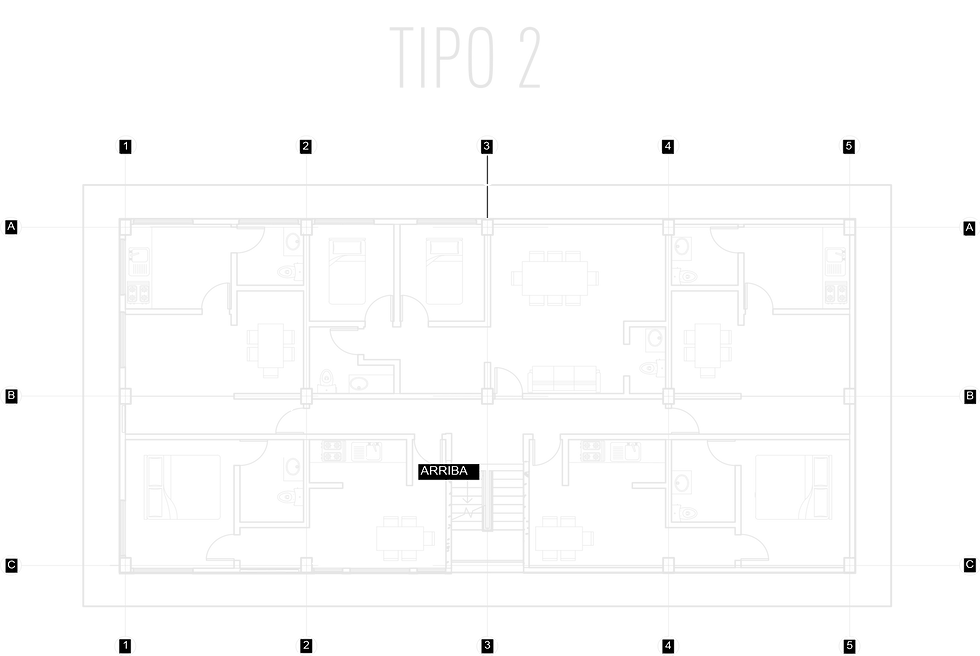 TIPO 2

1 2 3 4 5

A A

B B

ARRIBA

C C

1 2 3 4 5