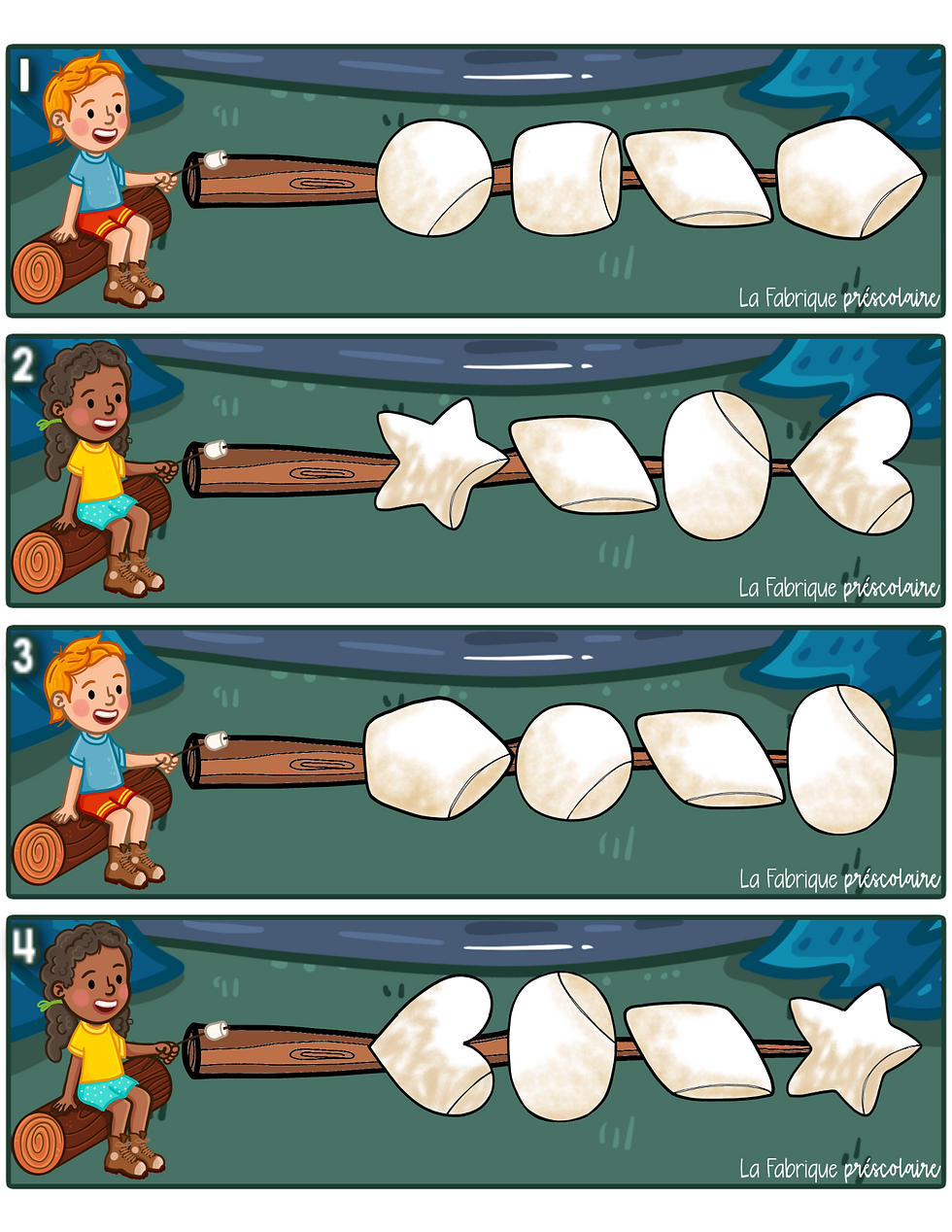 1

La Fabrique préscolaire

2

La Fabrique préscolaire

3

La Fabrique préscolaire

4

La Fabrique préscolaire