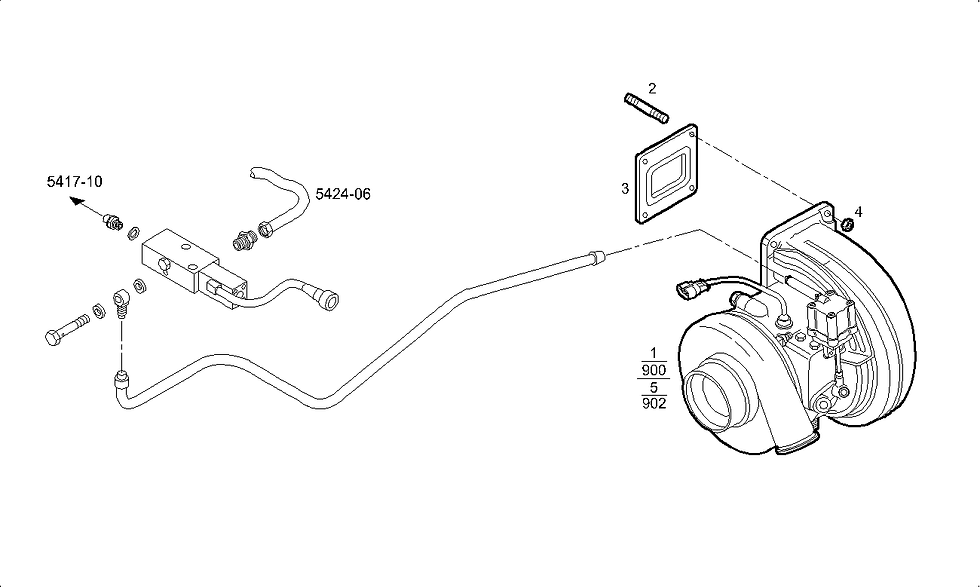 2

3

4

5417-10

5424-06

$\frac{1}{900}$

$\frac{5}{902}$