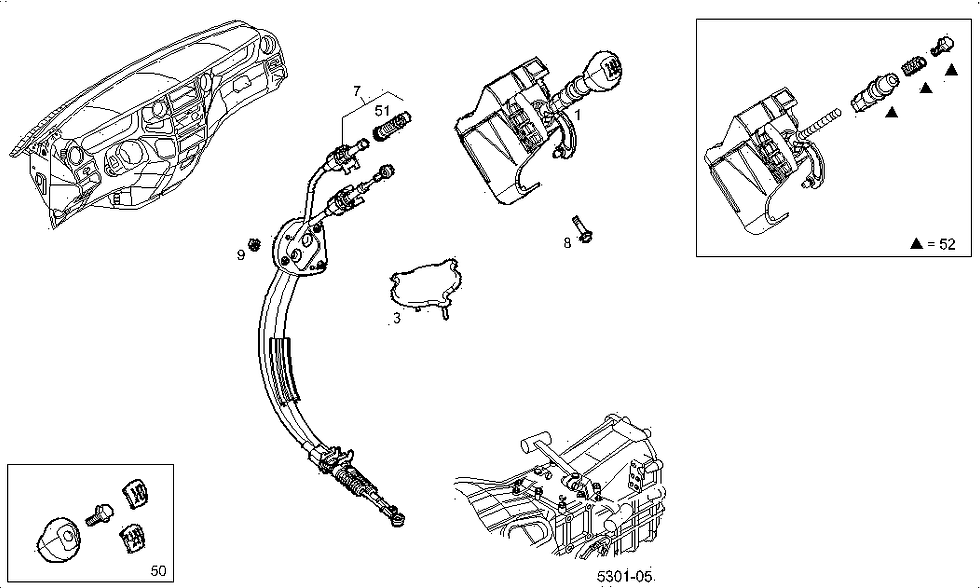 7
51
1
9
8
3
▲ = 52
50
5301-05