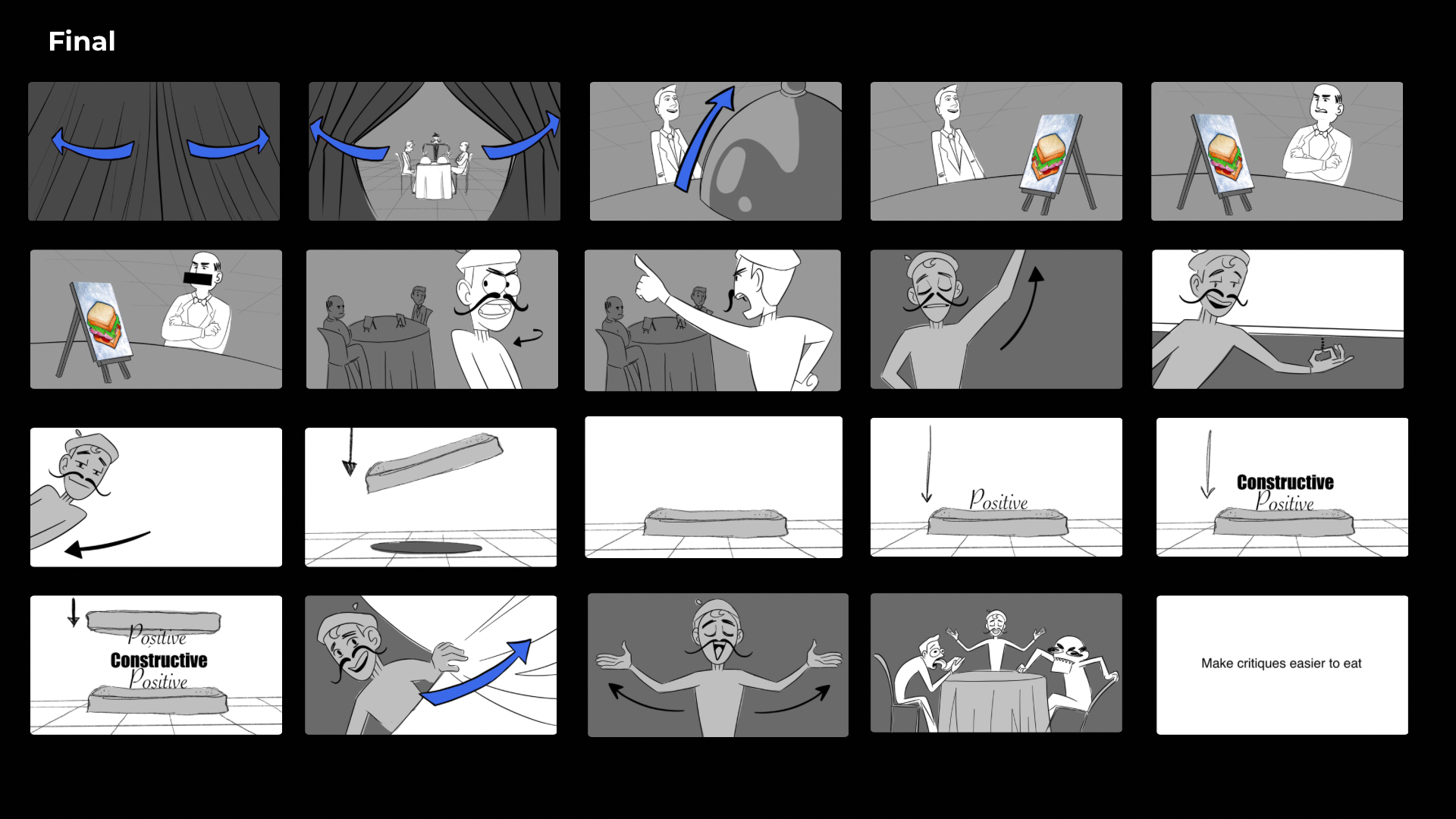 Final

Positive

Constructive
Positive

Positive
Constructive
Positive

Make critiques easier to eat