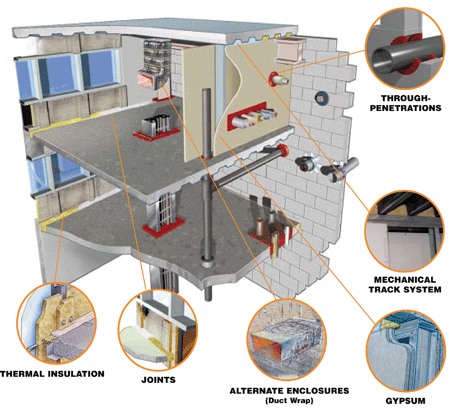 THROUGH-PENETRATIONS

MECHANICAL TRACK SYSTEM

THERMAL INSULATION

JOINTS

ALTERNATE ENCLOSURES (Duct Wrap)

GYPSUM