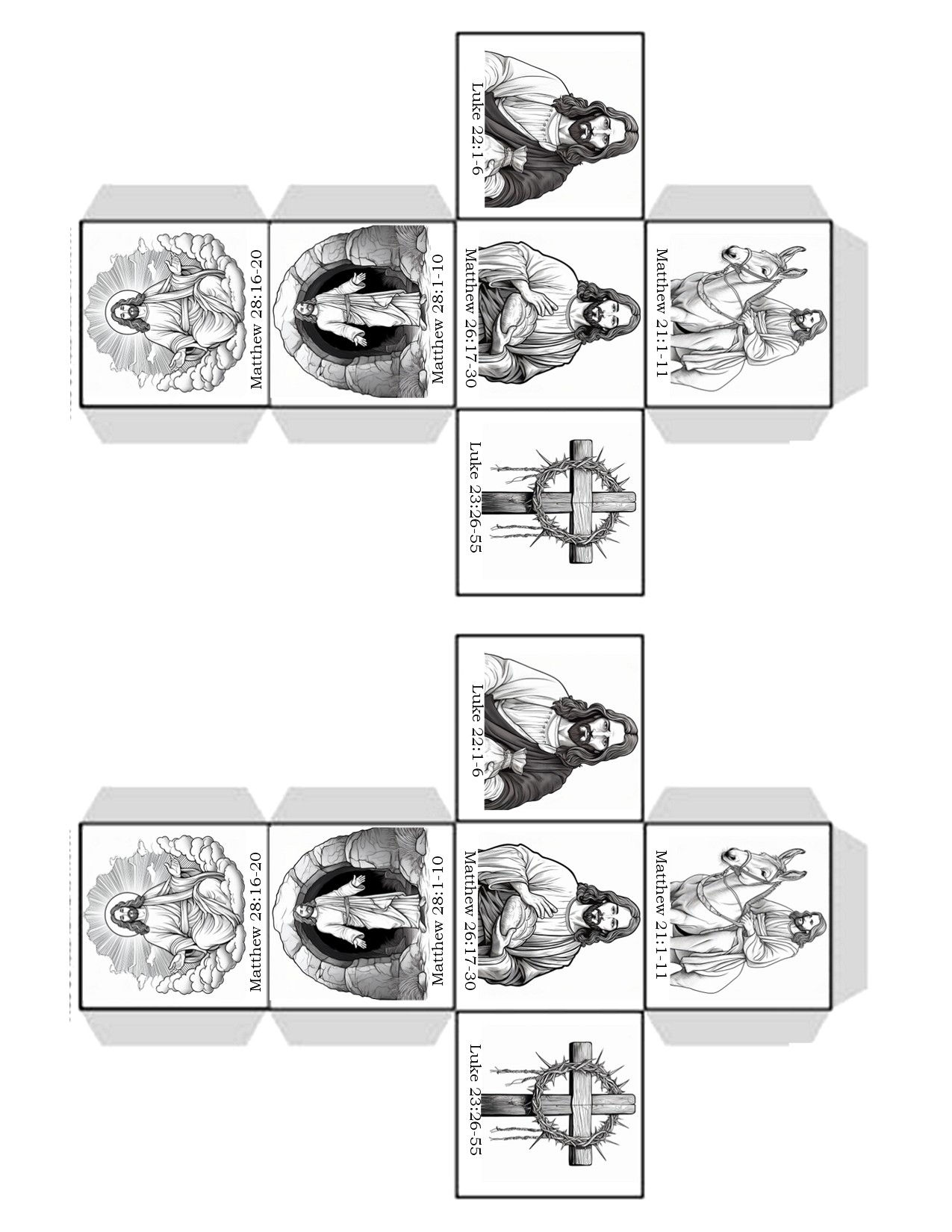 Luke 22:1-6

Matthew 28:16-20

Matthew 28:1-10

Matthew 26:17-30

Matthew 21:1-11

Luke 23:26-55

Luke 22:1-6

Matthew 28:16-20

Matthew 28:1-10

Matthew 26:17-30

Matthew 21:1-11

Luke 23:26-55