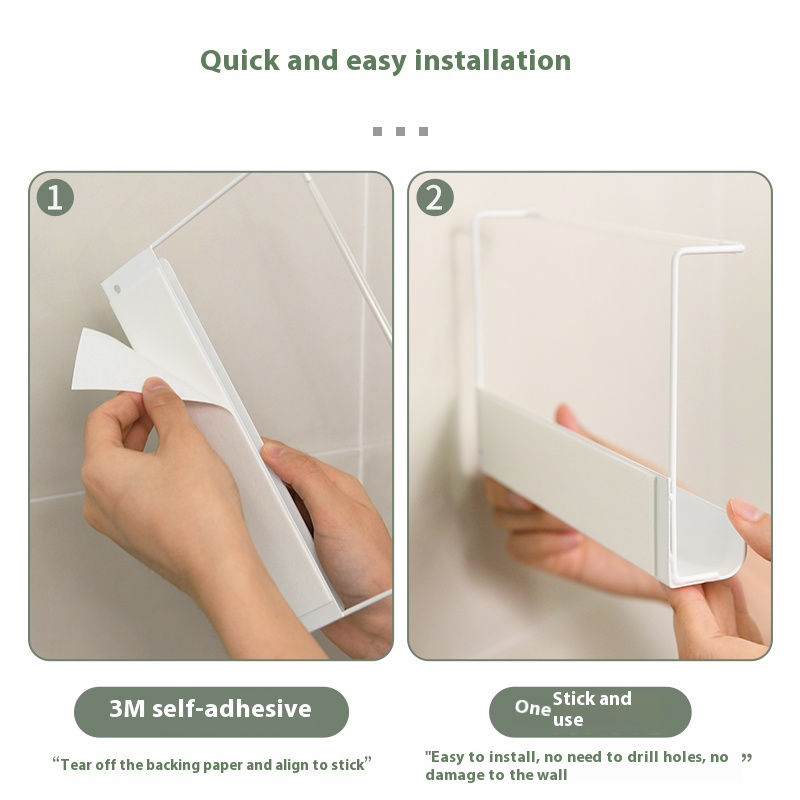 Quick and easy installation

1

2

3M self-adhesive

One Stick and use

“Tear off the backing paper and align to stick”

"Easy to install, no need to drill holes, no damage to the wall ”