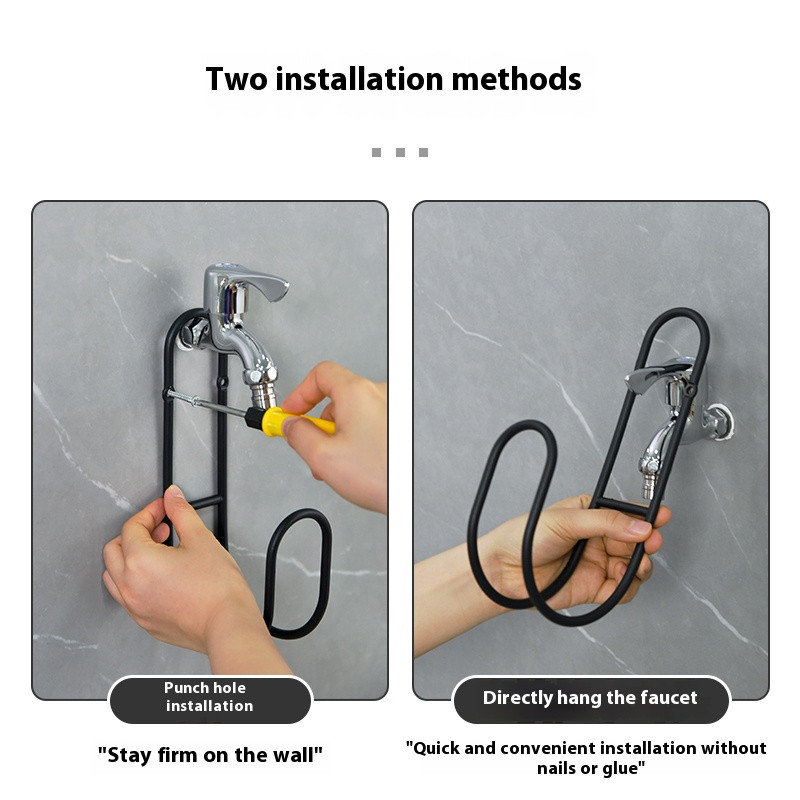 Two installation methods

Punch hole installation

"Stay firm on the wall"

Directly hang the faucet

"Quick and convenient installation without nails or glue"