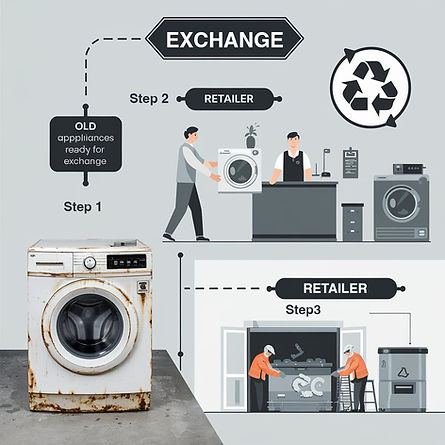 EXCHANGE

Step 2 RETAILER

OLD appplliances ready for exchange

Step 1

RETAILER

Step3