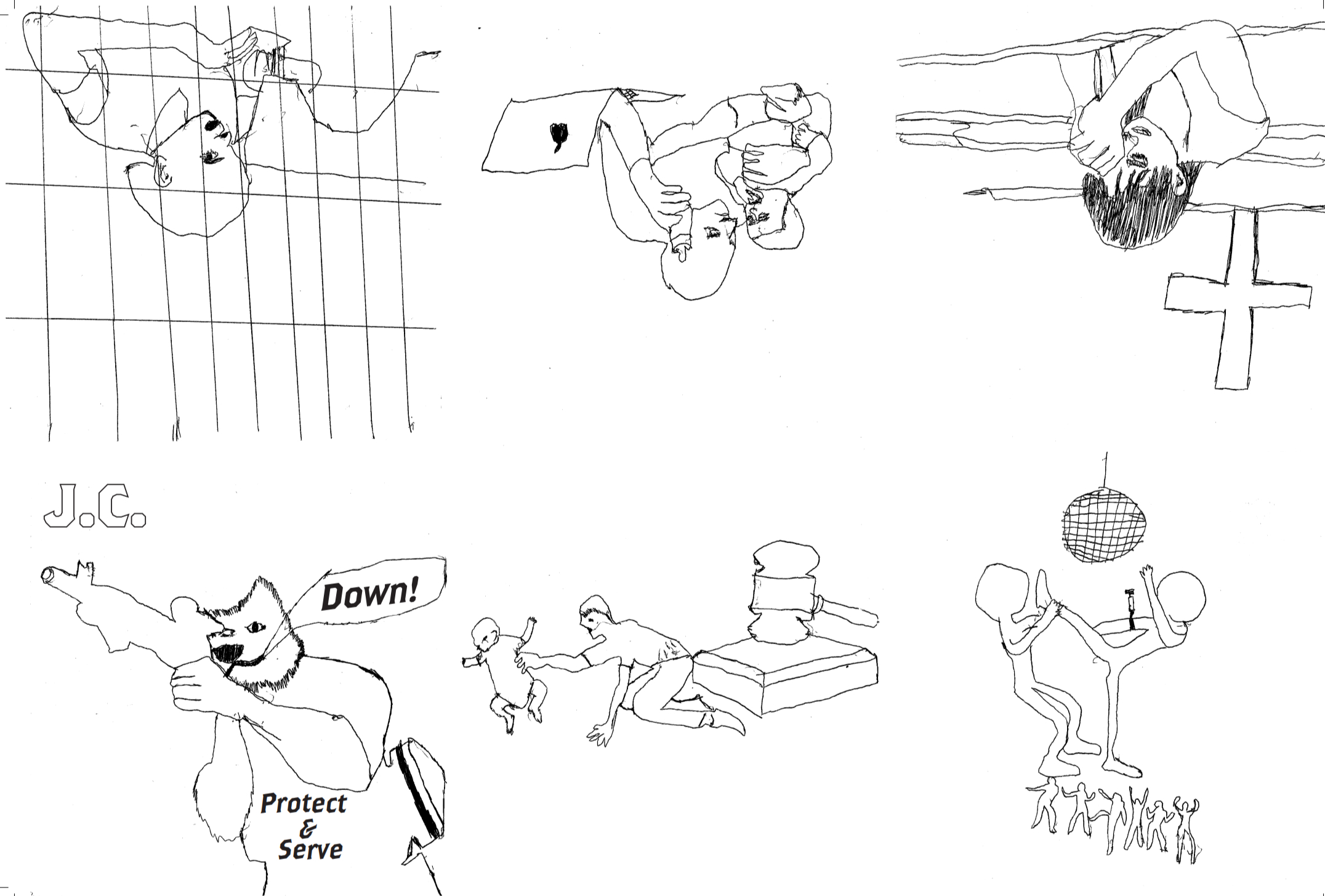 J.C.

Down!

Protect
&
Serve