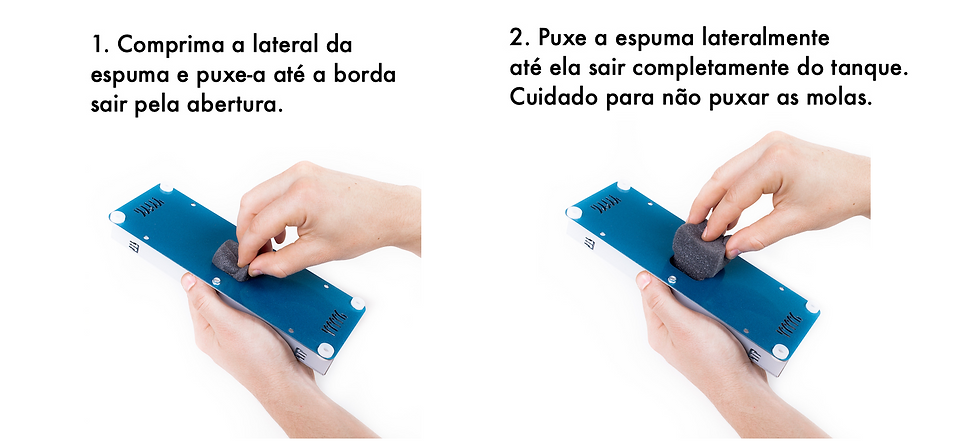 1. Comprima a lateral da espuma e puxe-a até a borda sair pela abertura.

2. Puxe a espuma lateralmente até ela sair completamente do tanque. Cuidado para não puxar as molas.