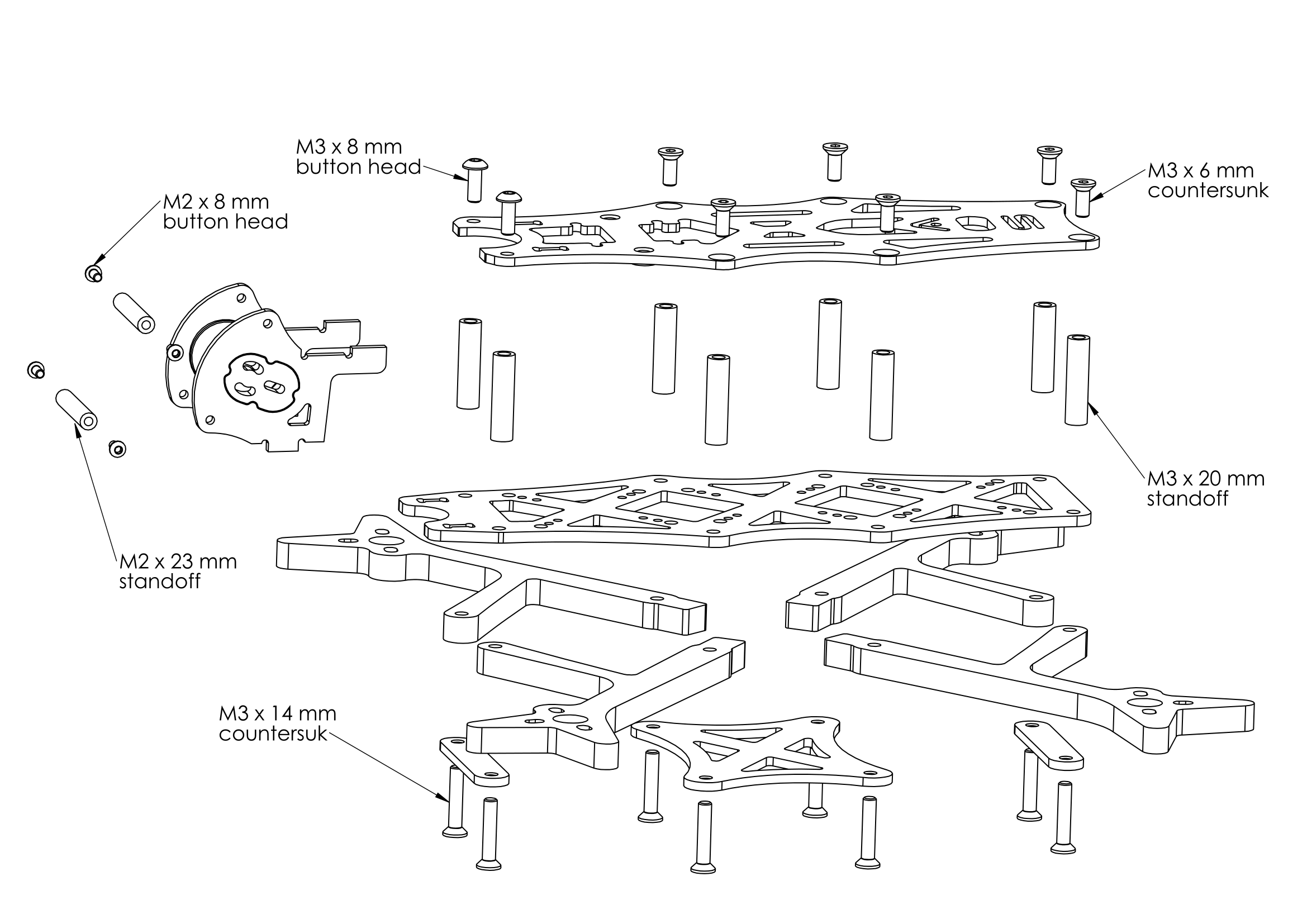 M3 x 8 mm
button head

M3 x 6 mm
countersunk

M2 x 8 mm
button head

M3 x 20 mm
standoff

M2 x 23 mm
standoff

M3 x 14 mm
countersuk