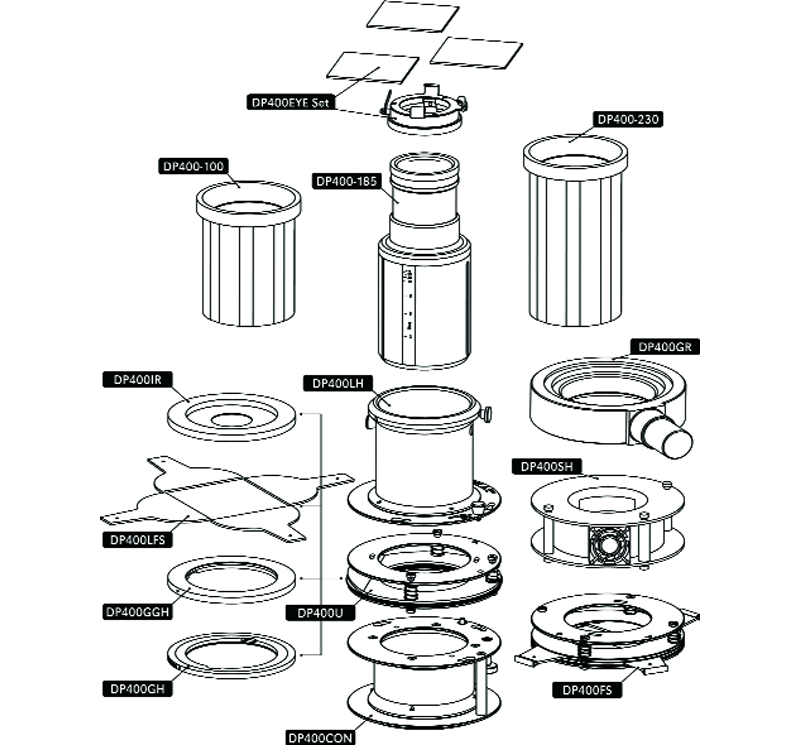 DP400EYE Set

DP400-230

DP400-100

DP400-185

DP400GR

DP400IR

DP400LH

DP400SH

DP400LFS

DP400GGH

DP400U

DP400GH

DP400FS

DP400CON