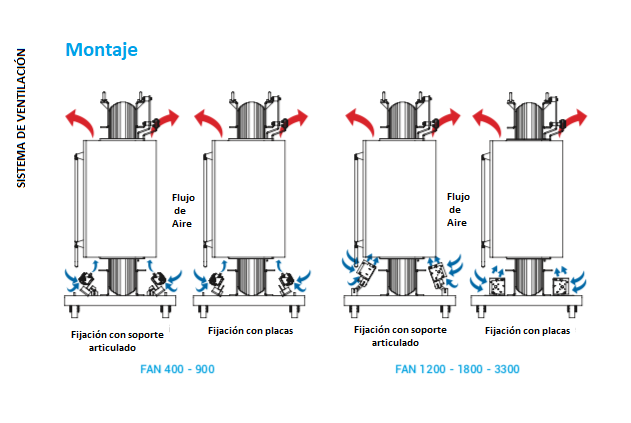 SISTEMA DE VENTILACIÓN

Montaje

Flujo de Aire

Fijación con soporte articulado

Fijación con placas

FAN 400 - 900

Flujo de Aire

Fijación con soporte articulado

Fijación con placas

FAN 1200 - 1800 - 3300