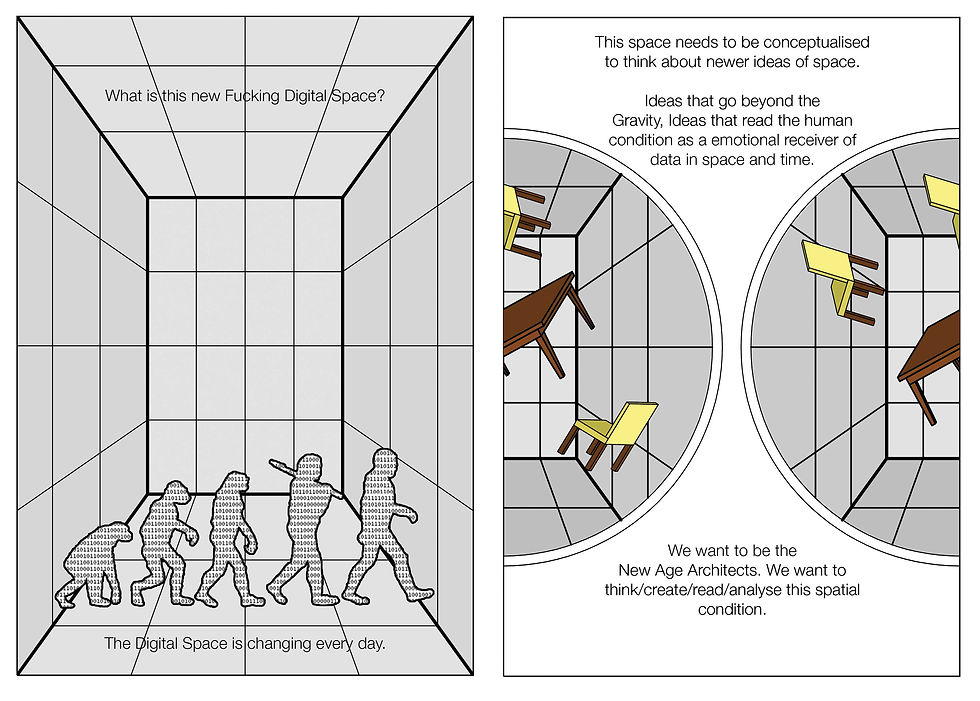 What is this new Fucking Digital Space?

The Digital Space is changing every day.

This space needs to be conceptualised to think about newer ideas of space.

Ideas that go beyond the Gravity, Ideas that read the human condition as a emotional receiver of data in space and time.

We want to be the New Age Architects. We want to think/create/read/analyse this spatial condition.