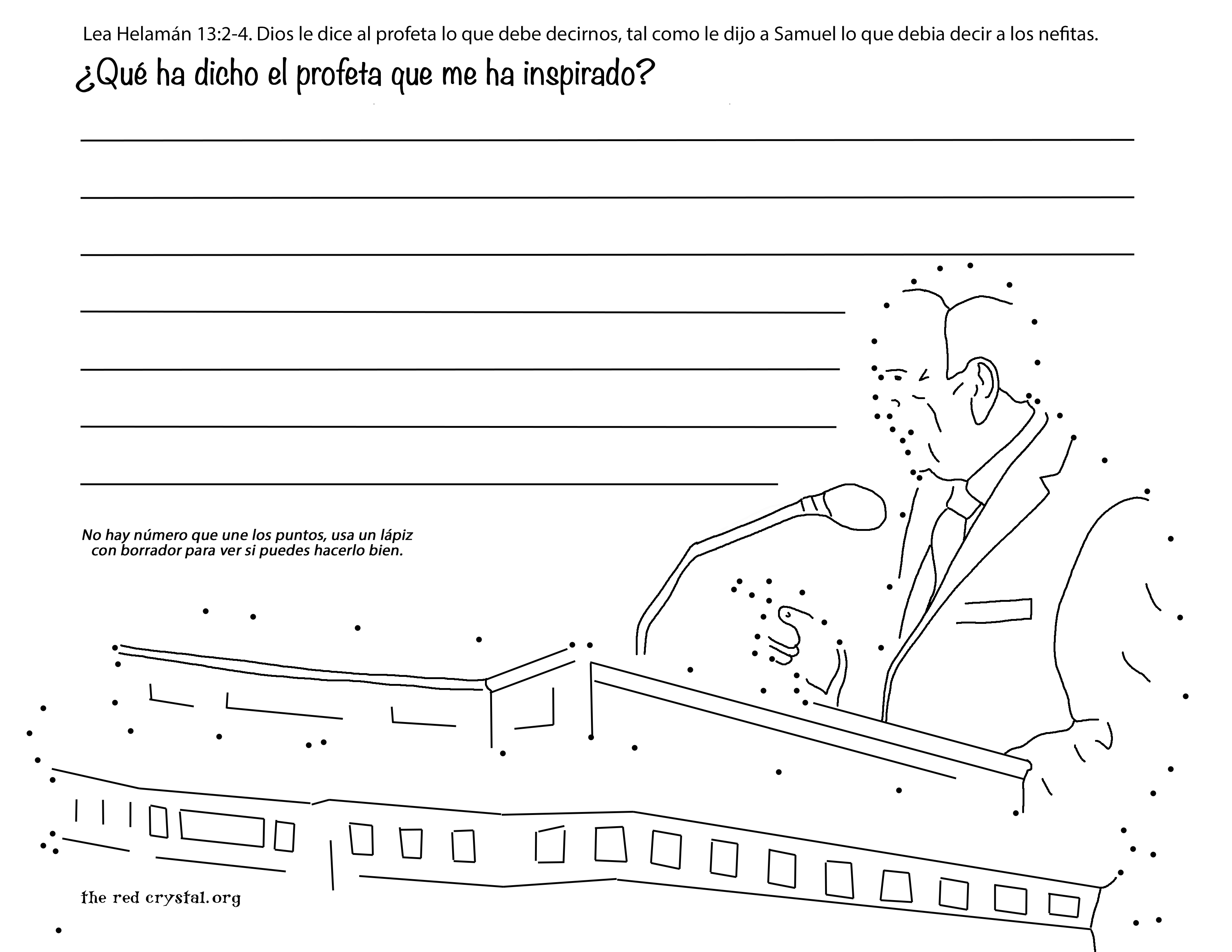 Lea Helamán 13:2-4. Dios le dice al profeta lo que debe decirnos, tal como le dijo a Samuel lo que debia decir a los nefitas.

¿Qué ha dicho el profeta que me ha inspirado?

No hay número que une los puntos, usa un lápiz con borrador para ver si puedes hacerlo bien.

the red crystal.org