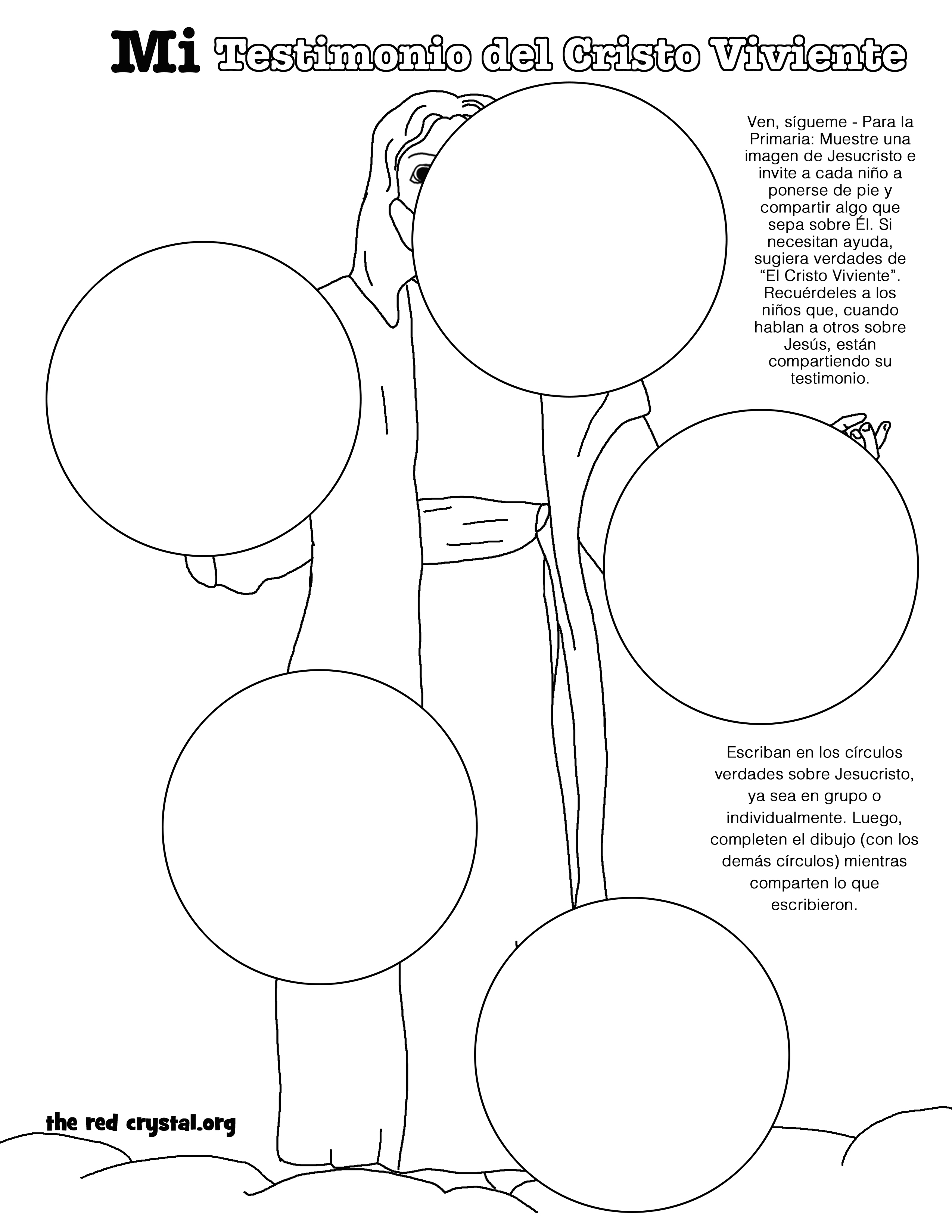 Mi Testimonio del Cristo Viviente

Ven, sígueme - Para la Primaria: Muestre una imagen de Jesucristo e invite a cada niño a ponerse de pie y compartir algo que sepa sobre Él. Si necesitan ayuda, sugiera verdades de “El Cristo Viviente”. Recuérdeles a los niños que, cuando hablan a otros sobre Jesús, están compartiendo su testimonio.

Escriban en los círculos verdades sobre Jesucristo, ya sea en grupo o individualmente. Luego, completen el dibujo (con los demás círculos) mientras comparten lo que escribieron.

the red crystal.org